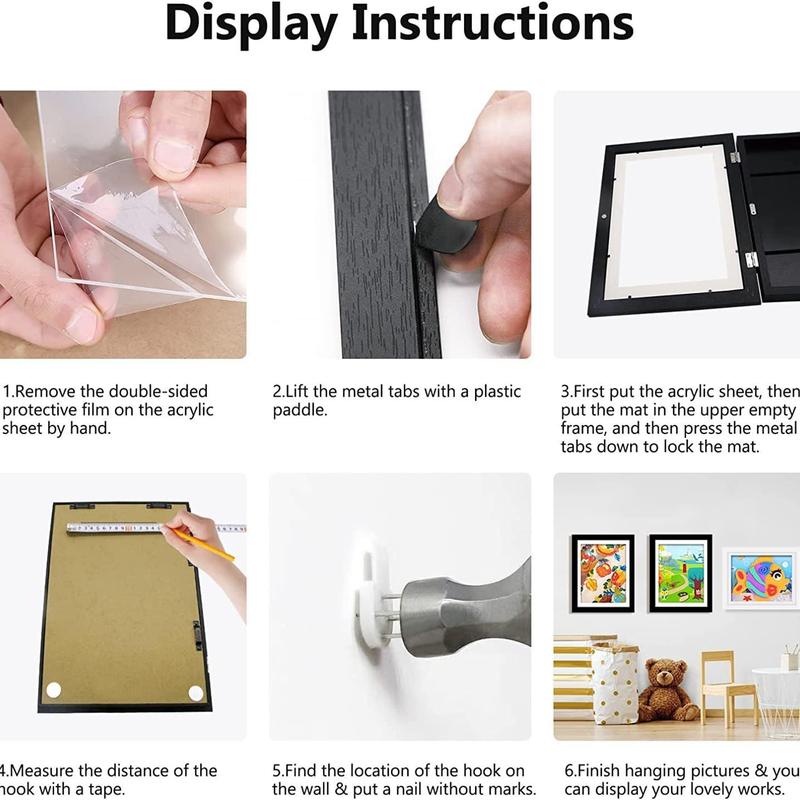 Display Instructions

1.Remove the double-sided protective film on the acrylic sheet by hand.

2.Lift the metal tabs with a plastic paddle.

3.First put the acrylic sheet, then put the mat in the upper empty frame, and then press the metal tabs down to lock the mat.

4.Measure the distance of the hook with a tape.

5.Find the location of the hook on the wall & put a nail without marks.

6.Finish hanging pictures & you can display your lovely works.