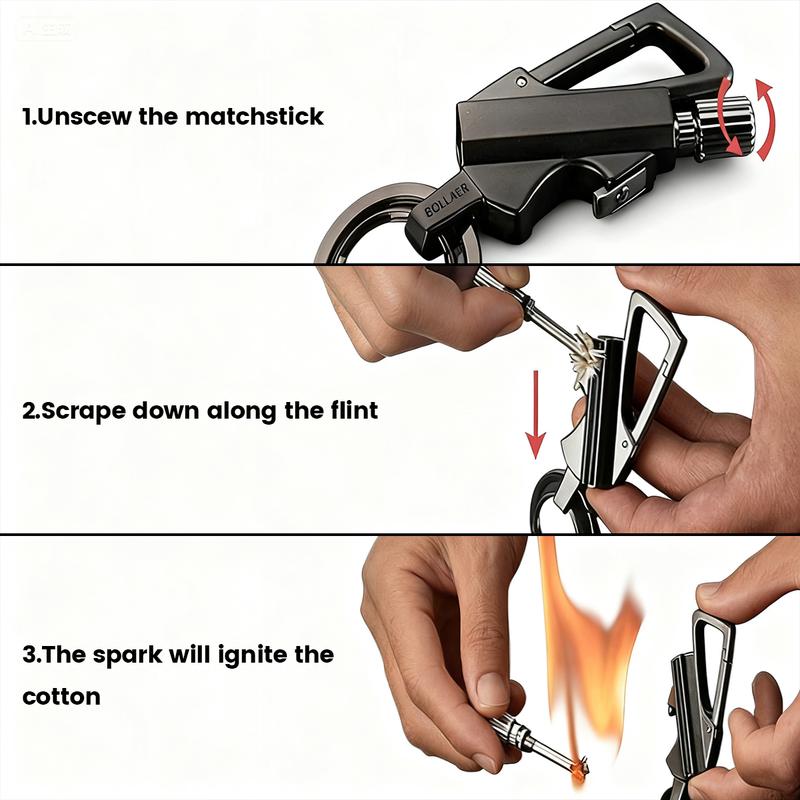 1.Unscew the matchstick

BOLLAER

2.Scrape down along the flint

3.The spark will ignite the cotton