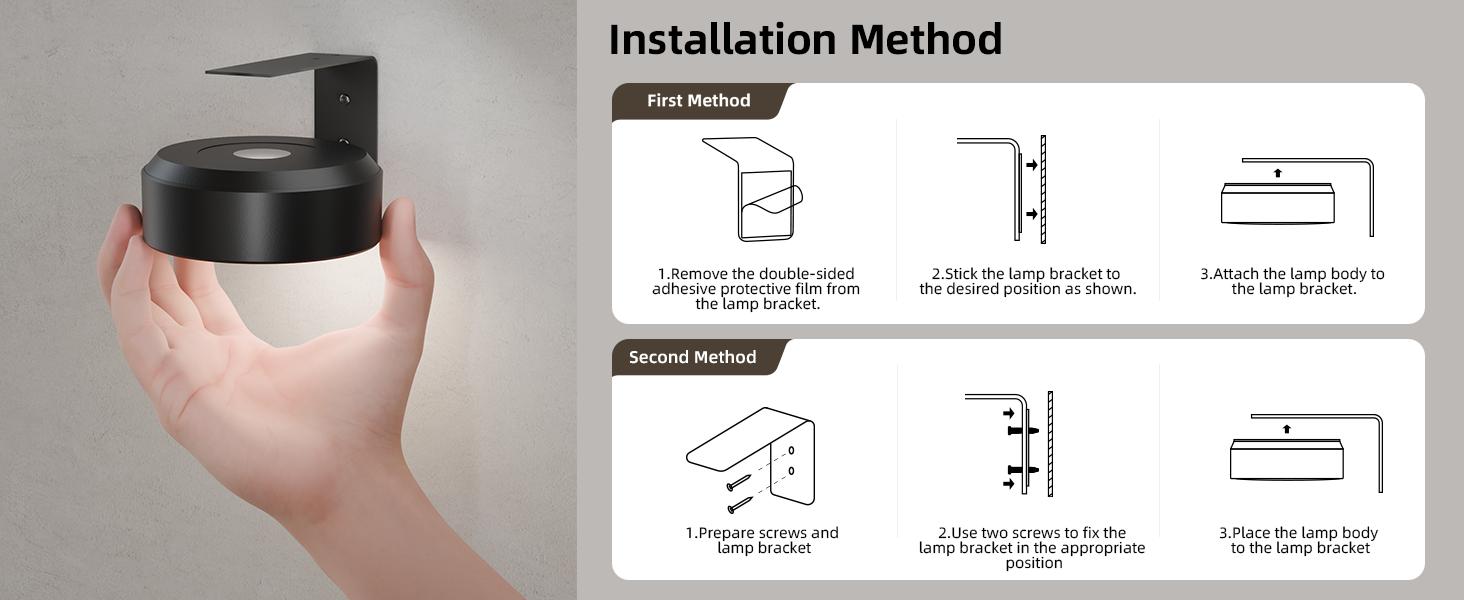 Installation Method

First Method

1.Remove the double-sided adhesive protective film from the lamp bracket.

2.Stick the lamp bracket to the desired position as shown.

3.Attach the lamp body to the lamp bracket.

Second Method

1.Prepare screws and lamp bracket

2.Use two screws to fix the lamp bracket in the appropriate position

3.Place the lamp body to the lamp bracket