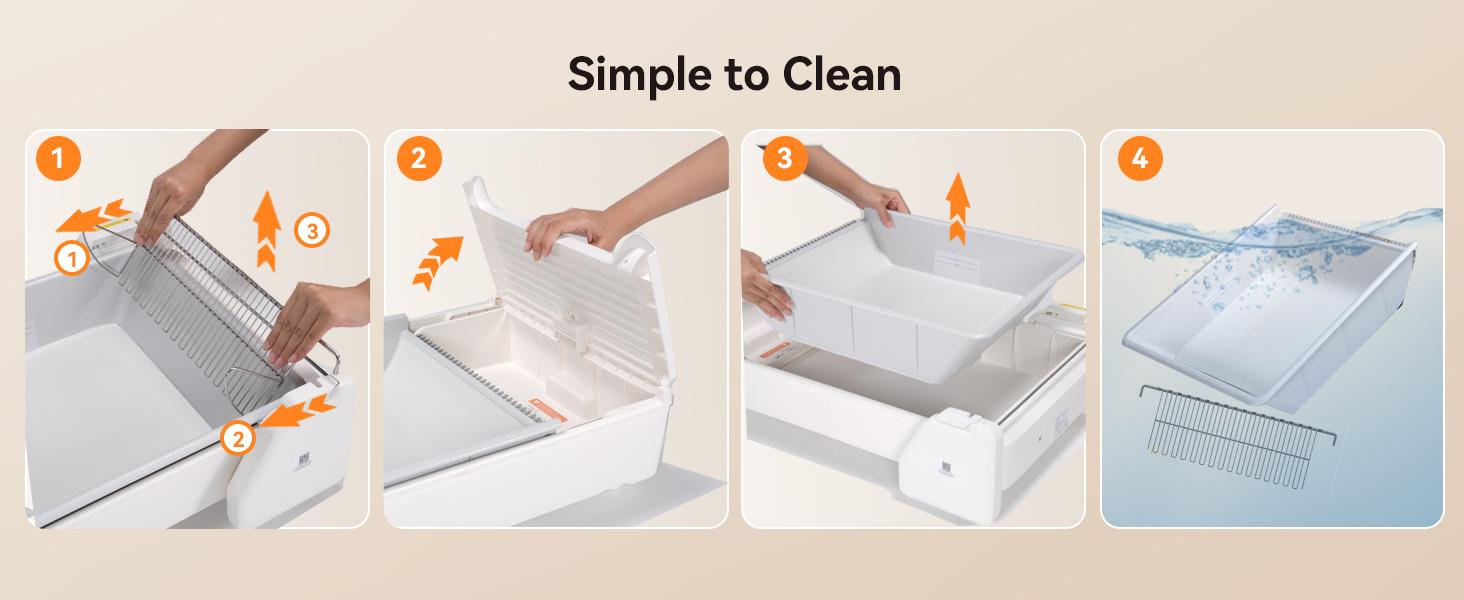 Simple to Clean

1

1

3

2

2

3

4