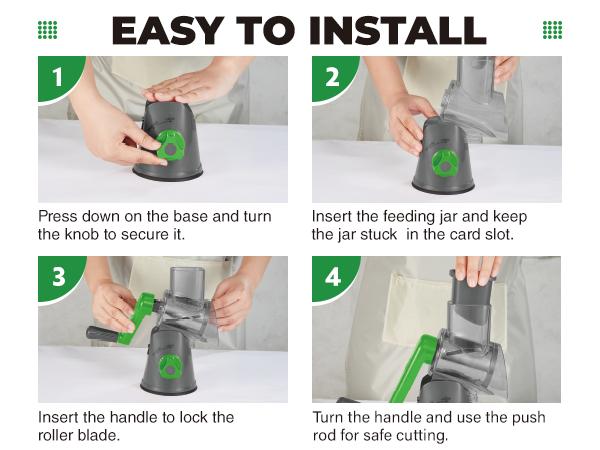 EASY TO INSTALL

1

Press down on the base and turn the knob to secure it.

2

Insert the feeding jar and keep the jar stuck  in the card slot.

3

Insert the handle to lock the roller blade.

4

Turn the handle and use the push rod for safe cutting.