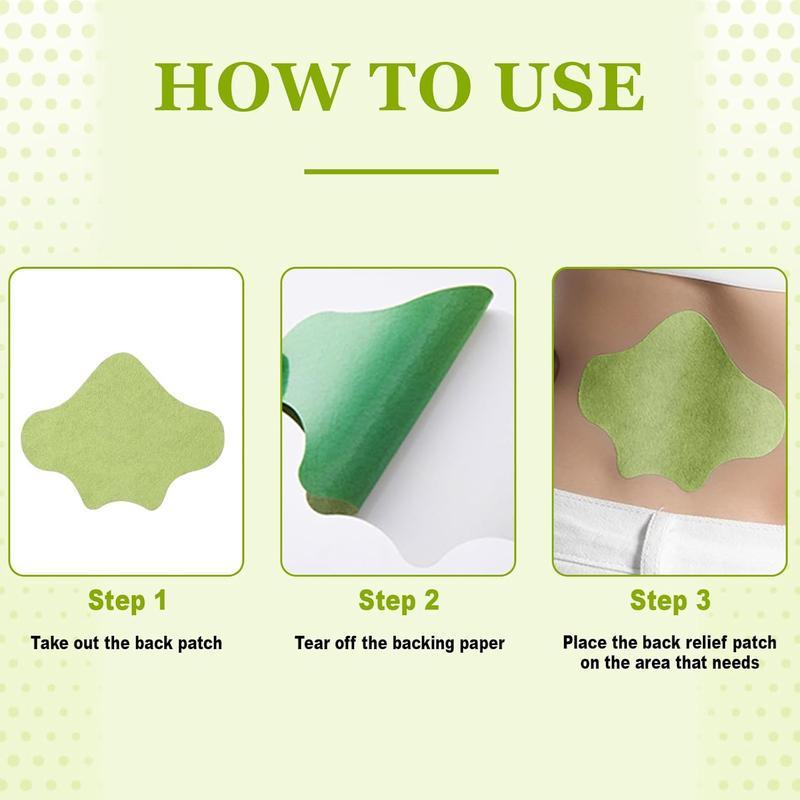 HOW TO USE

Step 1

Take out the back patch

Step 2

Tear off the backing paper

Step 3

Place the back relief patch on the area that needs