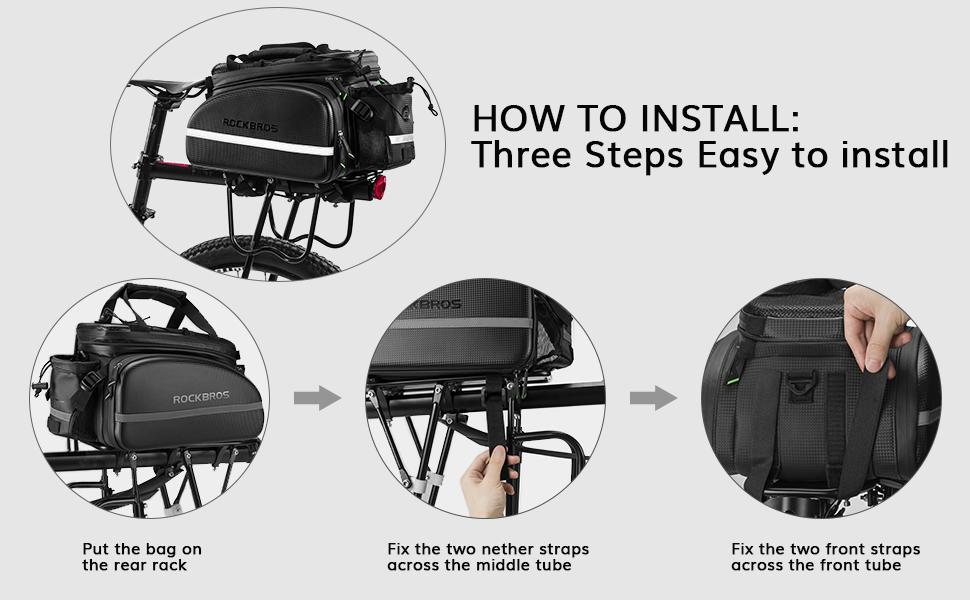 ROCKBROS

HOW TO INSTALL:
Three Steps Easy to install

ROCKBROS

ROCKBROS

Put the bag on the rear rack

Fix the two nether straps across the middle tube

Fix the two front straps across the front tube