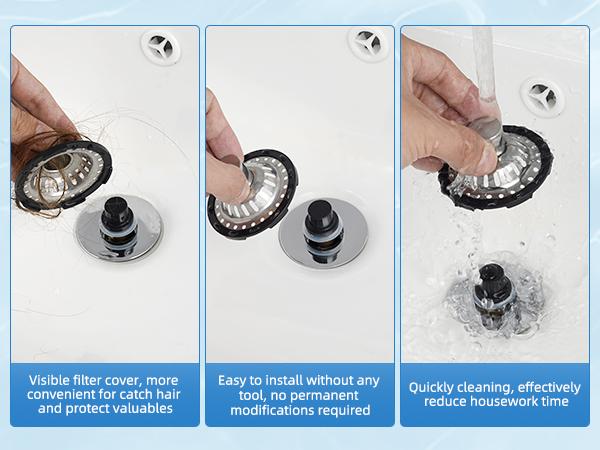 Visible filter cover, more convenient for catch hair and protect valuables

Easy to install without any tool, no permanent modifications required

Quickly cleaning, effectively reduce housework time