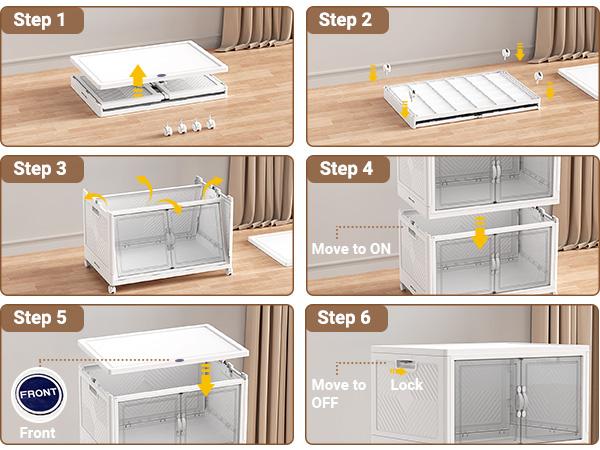 Step 1

Step 2

Step 3

Step 4

Move to ON

Step 5

FRONT

Front

Step 6

Move to OFF

Lock