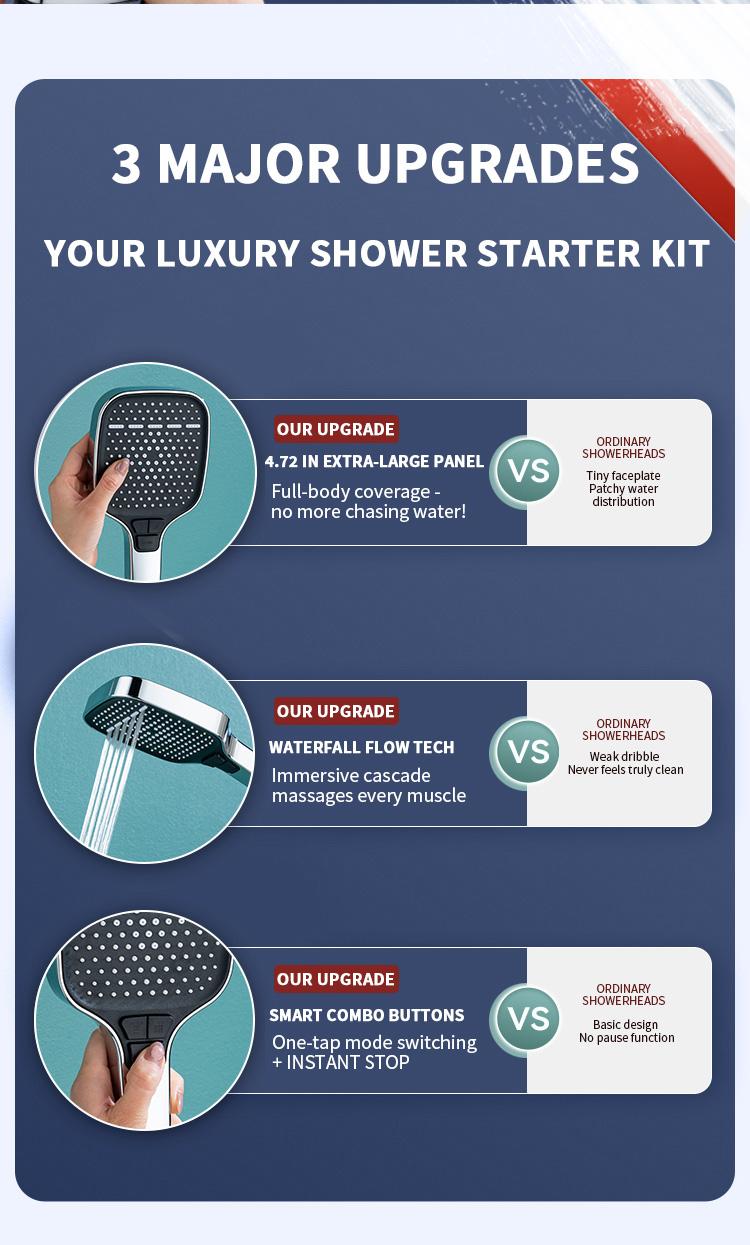 3 MAJOR UPGRADES

YOUR LUXURY SHOWER STARTER KIT

OUR UPGRADE

4.72 IN EXTRA-LARGE PANEL

Full-body coverage - no more chasing water!

VS

ORDINARY SHOWERHEADS

Tiny faceplate
Patchy water distribution

OUR UPGRADE

WATERFALL FLOW TECH

Immersive cascade massages every muscle

VS

ORDINARY SHOWERHEADS

Weak dribble
Never feels truly clean

OUR UPGRADE

SMART COMBO BUTTONS

One-tap mode switching + INSTANT STOP

VS

ORDINARY SHOWERHEADS

Basic design
No pause function