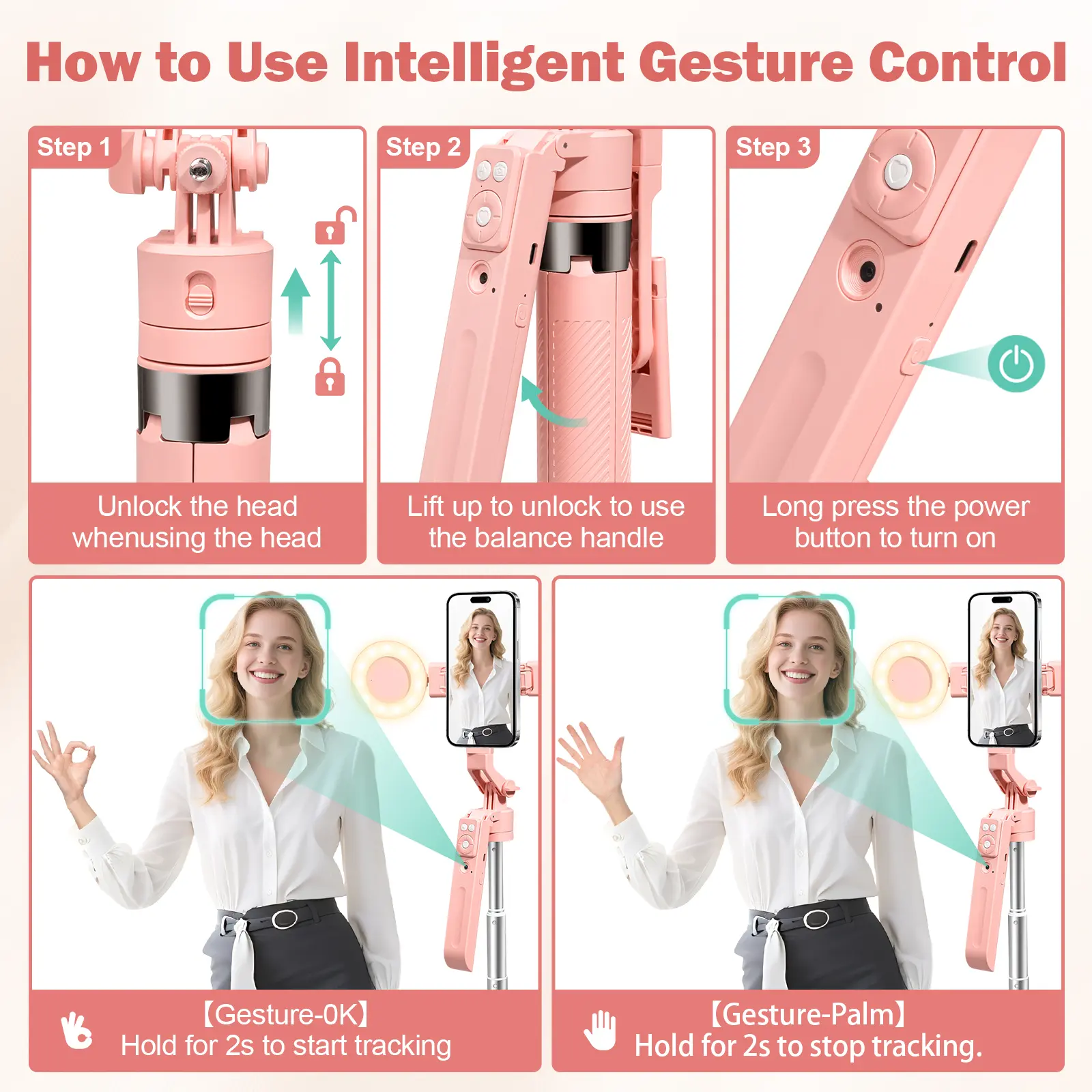 How to Use Intelligent Gesture Control

Step 1

Unlock the head whenusing the head

Step 2

Lift up to unlock to use the balance handle

Step 3

Long press the power button to turn on

【Gesture-0K】
Hold for 2s to start tracking

【Gesture-Palm】
Hold for 2s to stop tracking.