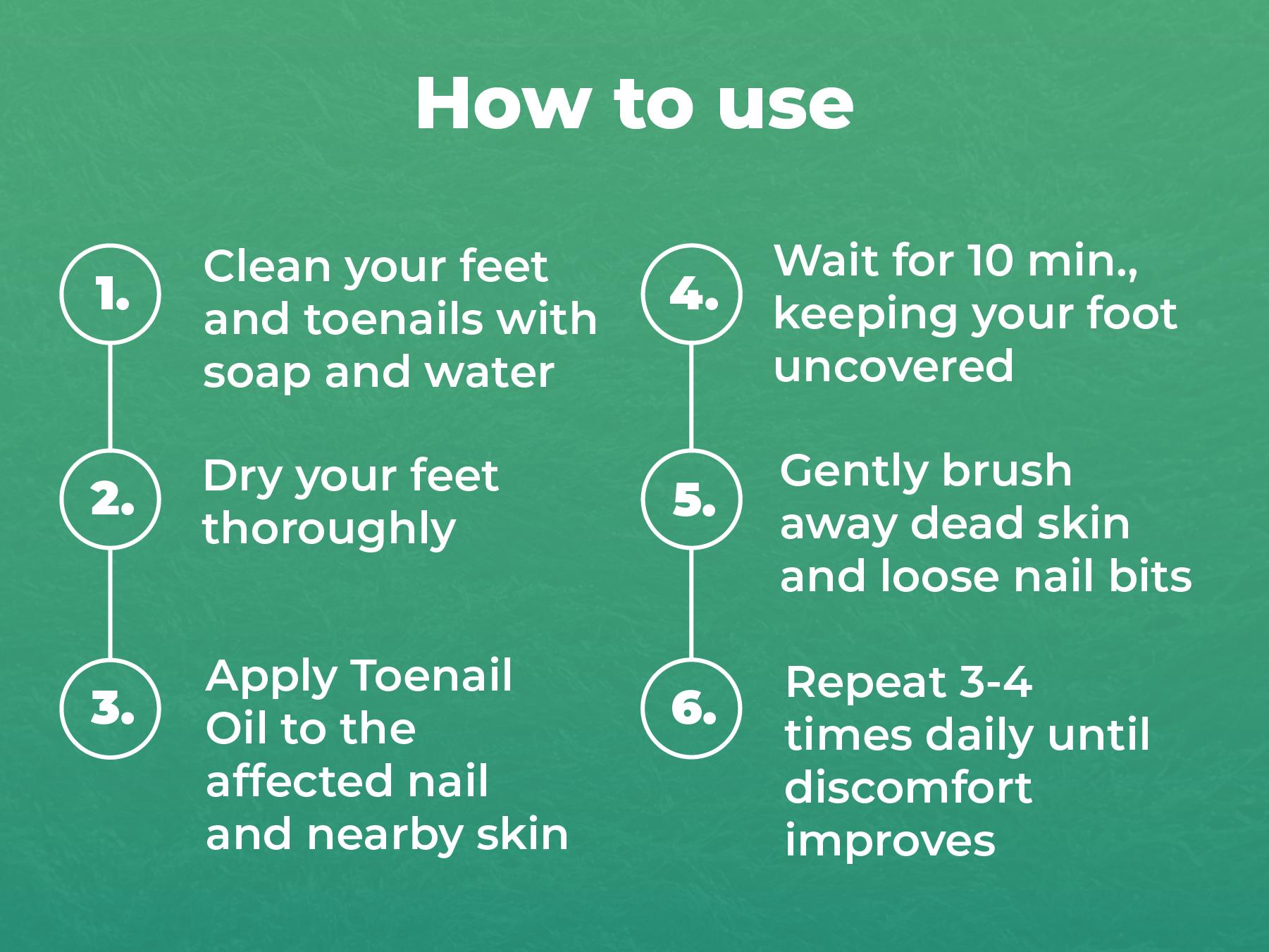 How to use

1.
Clean your feet and toenails with soap and water

2.
Dry your feet thoroughly

3.
Apply Toenail Oil to the affected nail and nearby skin

4.
Wait for 10 min., keeping your foot uncovered

5.
Gently brush away dead skin and loose nail bits

6.
Repeat 3-4 times daily until discomfort improves