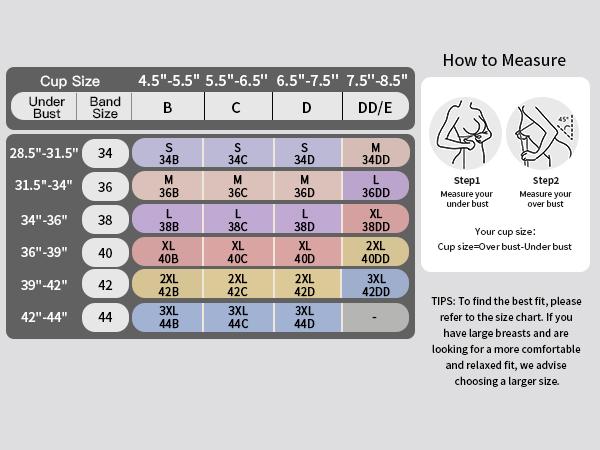 | Cup Size | | 4.5"-5.5" | 5.5"-6.5" | 6.5"-7.5" | 7.5"-8.5" |
|---|---|---|---|---|---|
| Under Bust | Band Size | B | C | D | DD/E |
| 28.5"-31.5" | 34 | S 34B | S 34C | S 34D | M 34DD |
| 31.5"-34" | 36 | M 36B | M 36C | M 36D | L 36DD |
| 34"-36" | 38 | L 38B | L 38C | L 38D | XL 38DD |
| 36"-39" | 40 | XL 40B | XL 40C | XL 40D | 2XL 40DD |
| 39"-42" | 42 | 2XL 42B | 2XL 42C | 2XL 42D | 3XL 42DD |
| 42"-44" | 44 | 3XL 44B | 3XL 44C | 3XL 44D | - |

How to Measure

45°

Step1
Measure your under bust

Step2
Measure your over bust

Your cup size:
Cup size=Over bust-Under bust

TIPS: To find the best fit, please refer to the size chart. If you have large breasts and are looking for a more comfortable and relaxed fit, we advise choosing a larger size.