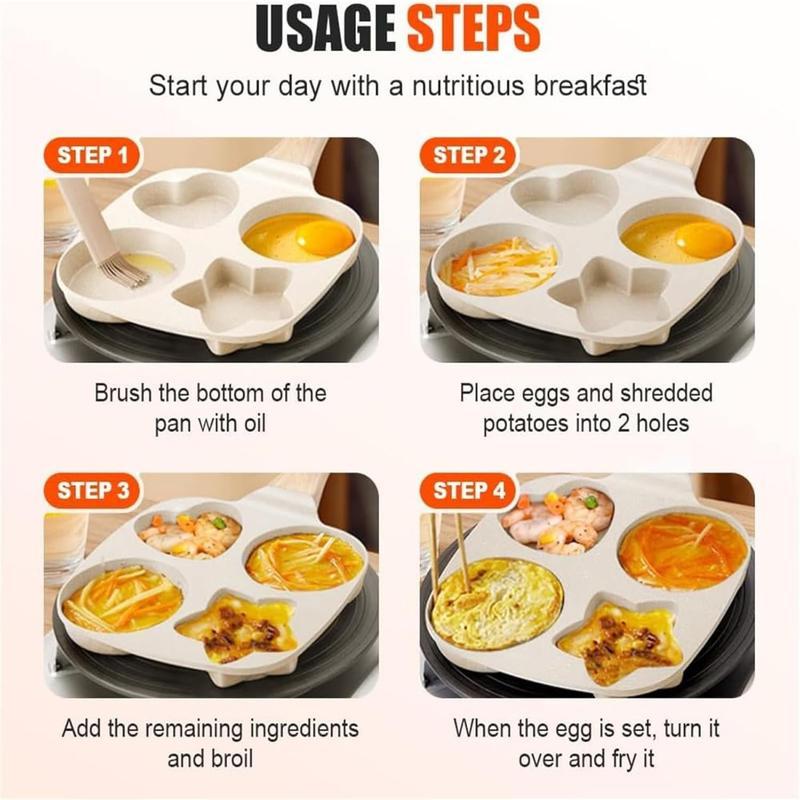 USAGE STEPS

Start your day with a nutritious breakfast

STEP 1

Brush the bottom of the pan with oil

STEP 2

Place eggs and shredded potatoes into 2 holes

STEP 3

Add the remaining ingredients and broil

STEP 4

When the egg is set, turn it over and fry it