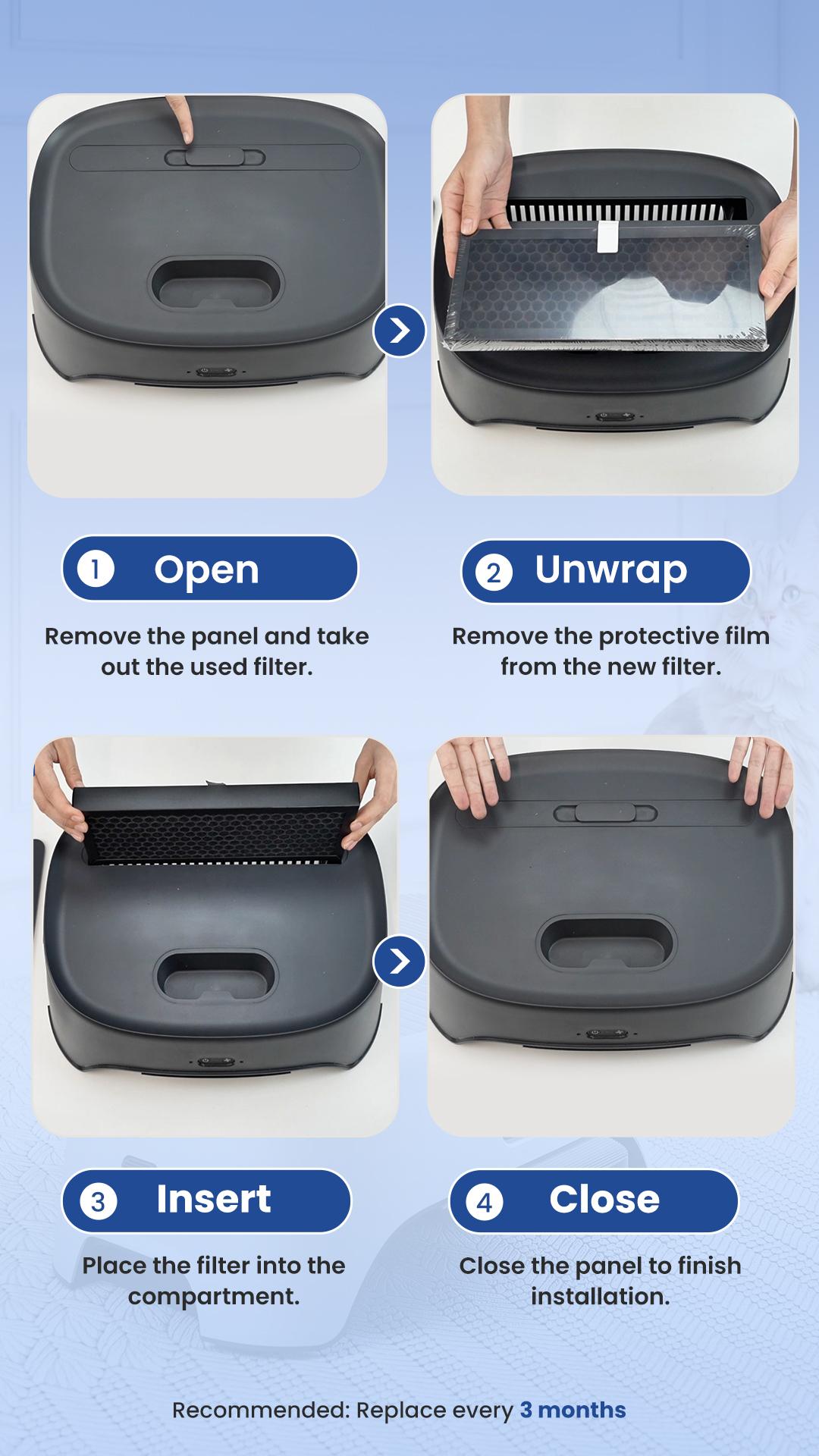 1 Open

Remove the panel and take out the used filter.

2 Unwrap

Remove the protective film from the new filter.

3 Insert

Place the filter into the compartment.

4 Close

Close the panel to finish installation.

Recommended: Replace every 3 months