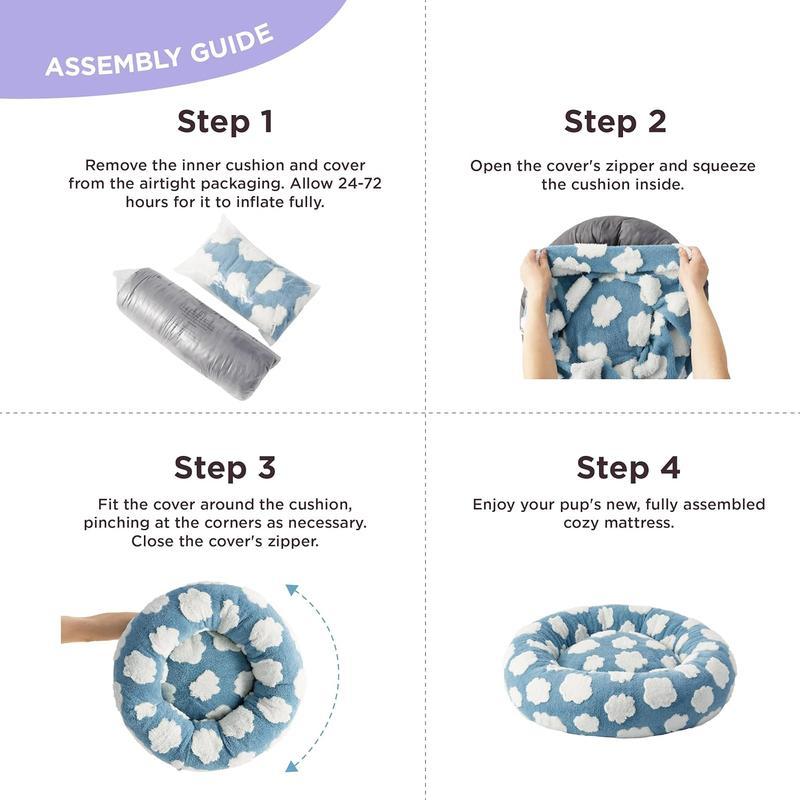 ASSEMBLY GUIDE

Step 1

Remove the inner cushion and cover from the airtight packaging. Allow 24-72 hours for it to inflate fully.

Step 2

Open the cover's zipper and squeeze the cushion inside.

Step 3

Fit the cover around the cushion, pinching at the corners as necessary. Close the cover's zipper.

Step 4

Enjoy your pup's new, fully assembled cozy mattress.