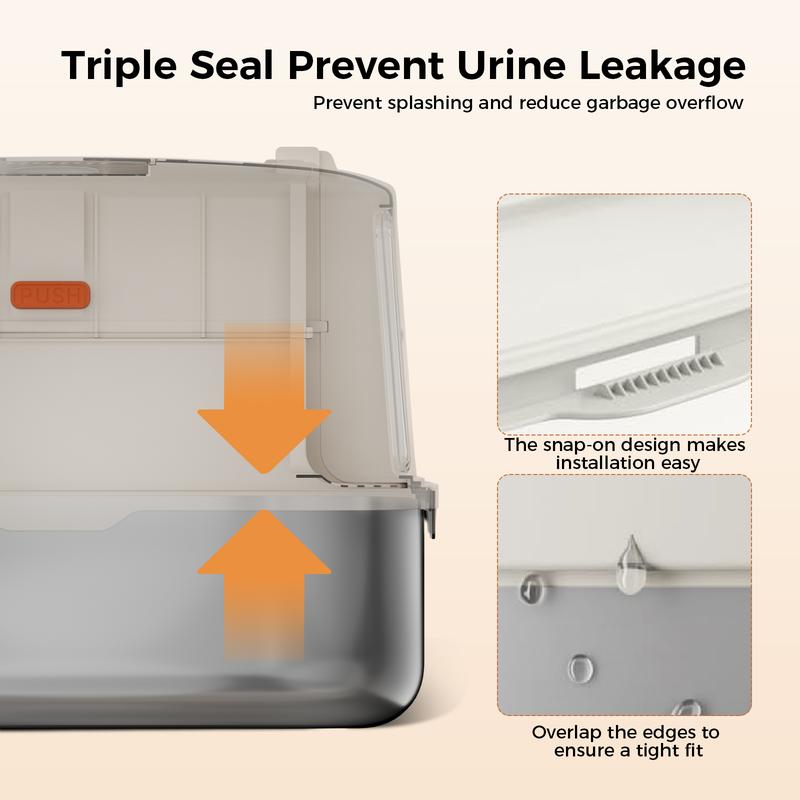 Triple Seal Prevent Urine Leakage

Prevent splashing and reduce garbage overflow

PUSH

The snap-on design makes installation easy

Overlap the edges to ensure a tight fit