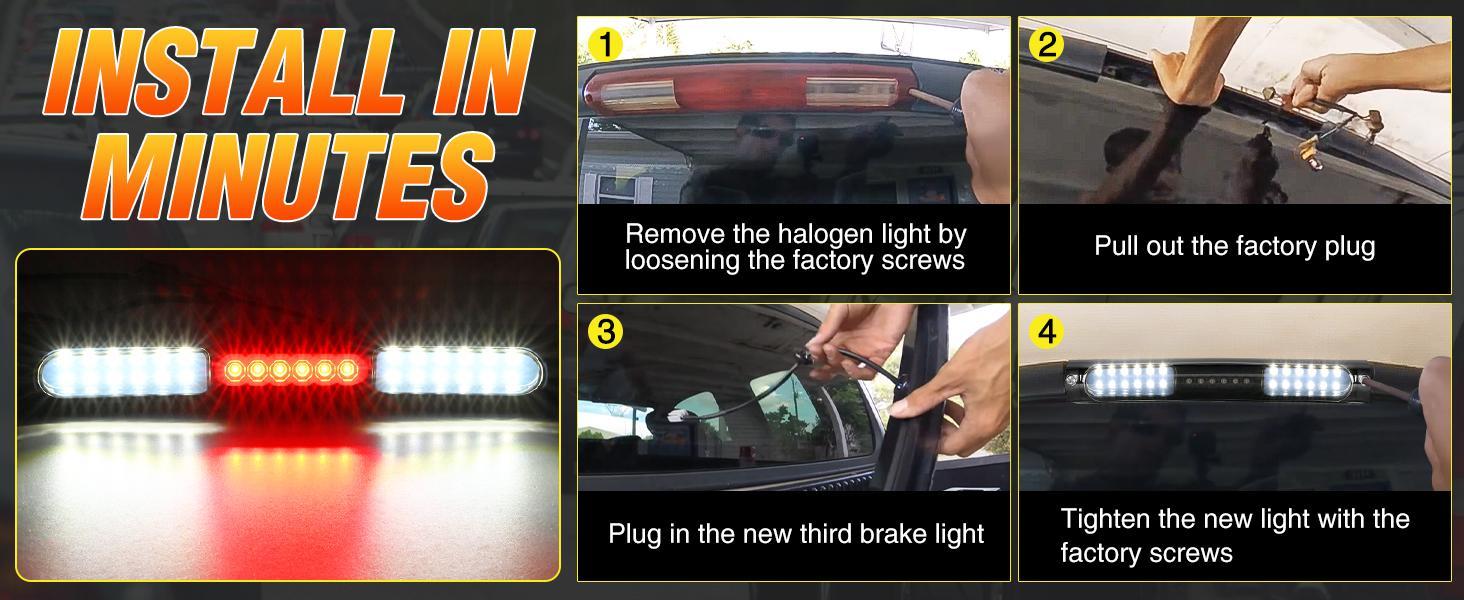 INSTALL IN MINUTES

1
Remove the halogen light by loosening the factory screws

2
Pull out the factory plug

3
Plug in the new third brake light

4
Tighten the new light with the factory screws