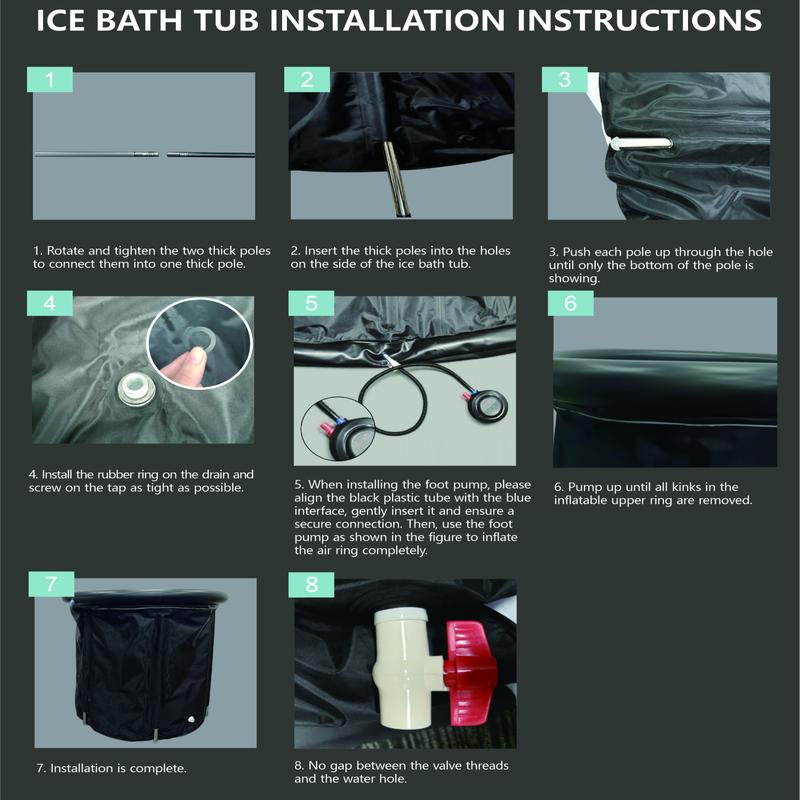 ICE BATH TUB INSTALLATION INSTRUCTIONS

1

1. Rotate and tighten the two thick poles to connect them into one thick pole.

2

2. Insert the thick poles into the holes on the side of the ice bath tub.

3

3. Push each pole up through the hole until only the bottom of the pole is showing.

4

4. Install the rubber ring on the drain and screw on the tap as tight as possible.

5

5. When installing the foot pump, please align the black plastic tube with the blue interface, gently insert it and ensure a secure connection. Then, use the foot pump as shown in the figure to inflate the air ring completely.

6

6. Pump up until all kinks in the inflatable upper ring are removed.

7

7. Installation is complete.

8

8. No gap between the valve threads and the water hole.