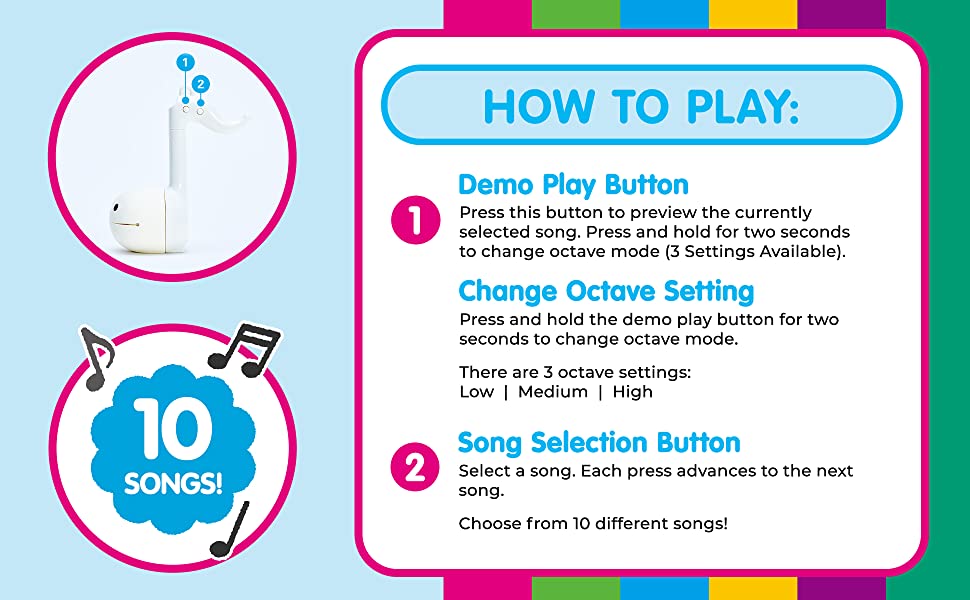 1
2

10
SONGS!

HOW TO PLAY:

1
Demo Play Button
Press this button to preview the currently selected song. Press and hold for two seconds to change octave mode (3 Settings Available).

Change Octave Setting
Press and hold the demo play button for two seconds to change octave mode.

There are 3 octave settings:
Low | Medium | High

2
Song Selection Button
Select a song. Each press advances to the next song.

Choose from 10 different songs!