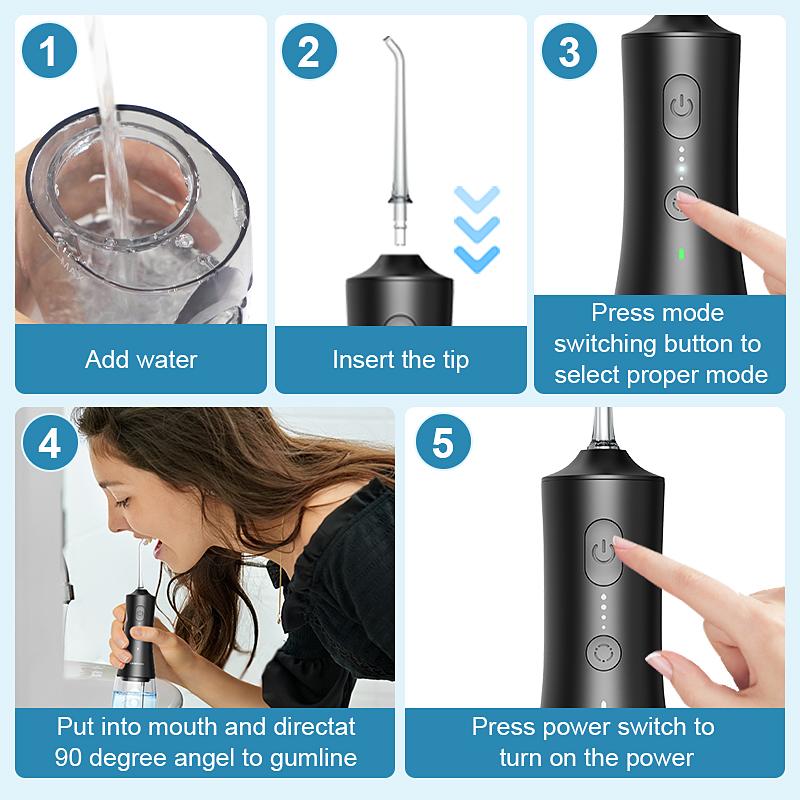 1

Add water

2

Insert the tip

3

Press mode switching button to select proper mode

4

Put into mouth and directat 90 degree angel to gumline

5

Press power switch to turn on the power