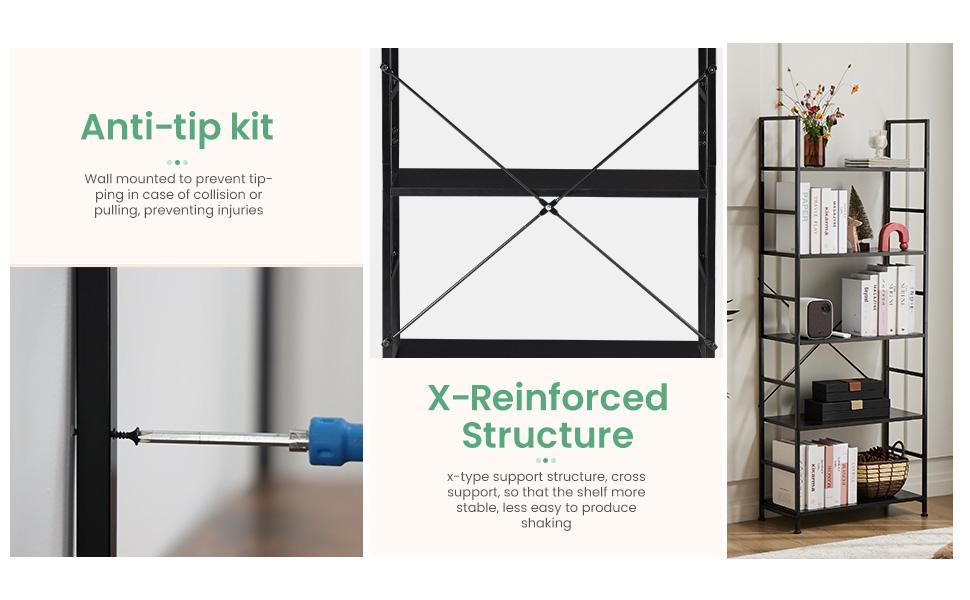 Anti-tip kit

Wall mounted to prevent tipping in case of collision or pulling, preventing injuries

X-Reinforced Structure

x-type support structure, cross support, so that the shelf more stable, less easy to produce shaking