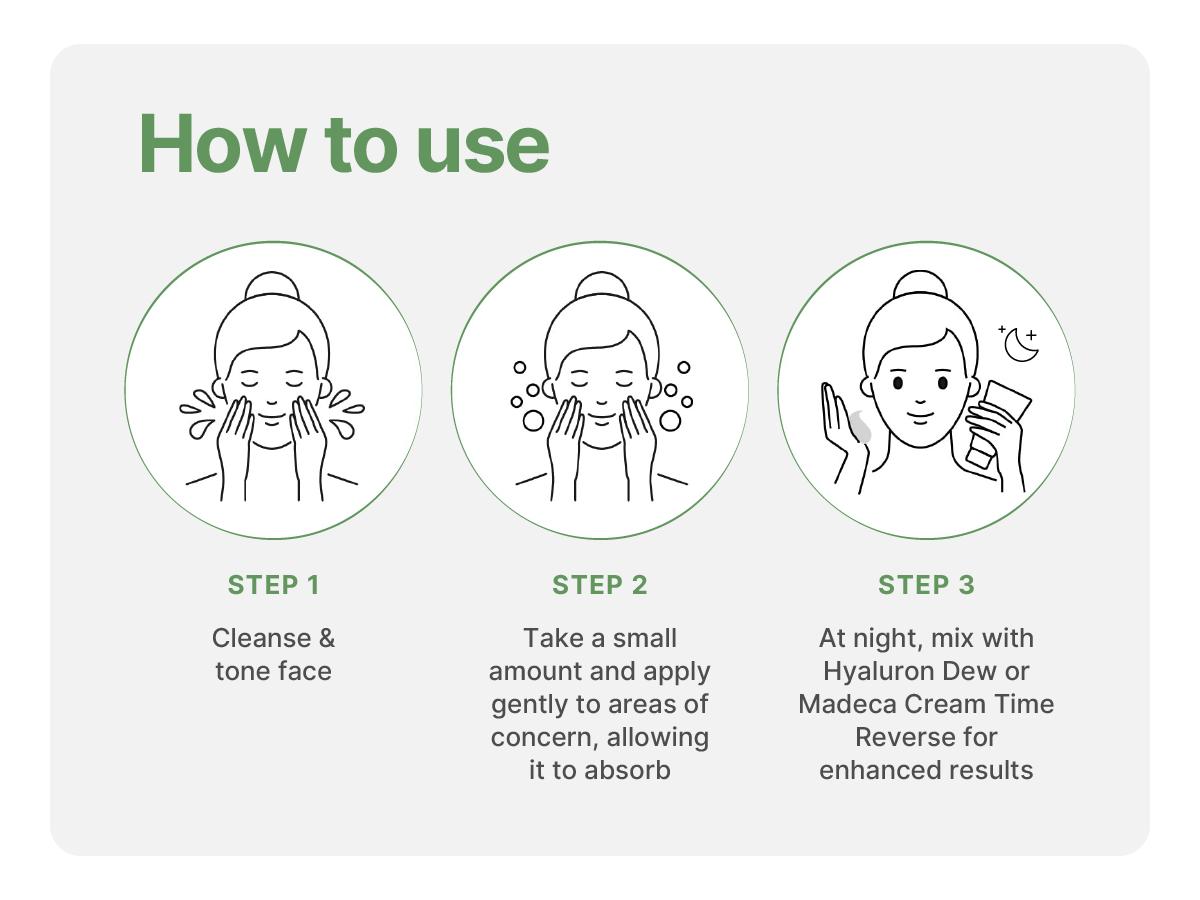 How to use

STEP 1

Cleanse & tone face

STEP 2

Take a small amount and apply gently to areas of concern, allowing it to absorb

STEP 3

At night, mix with Hyaluron Dew or Madeca Cream Time Reverse for enhanced results