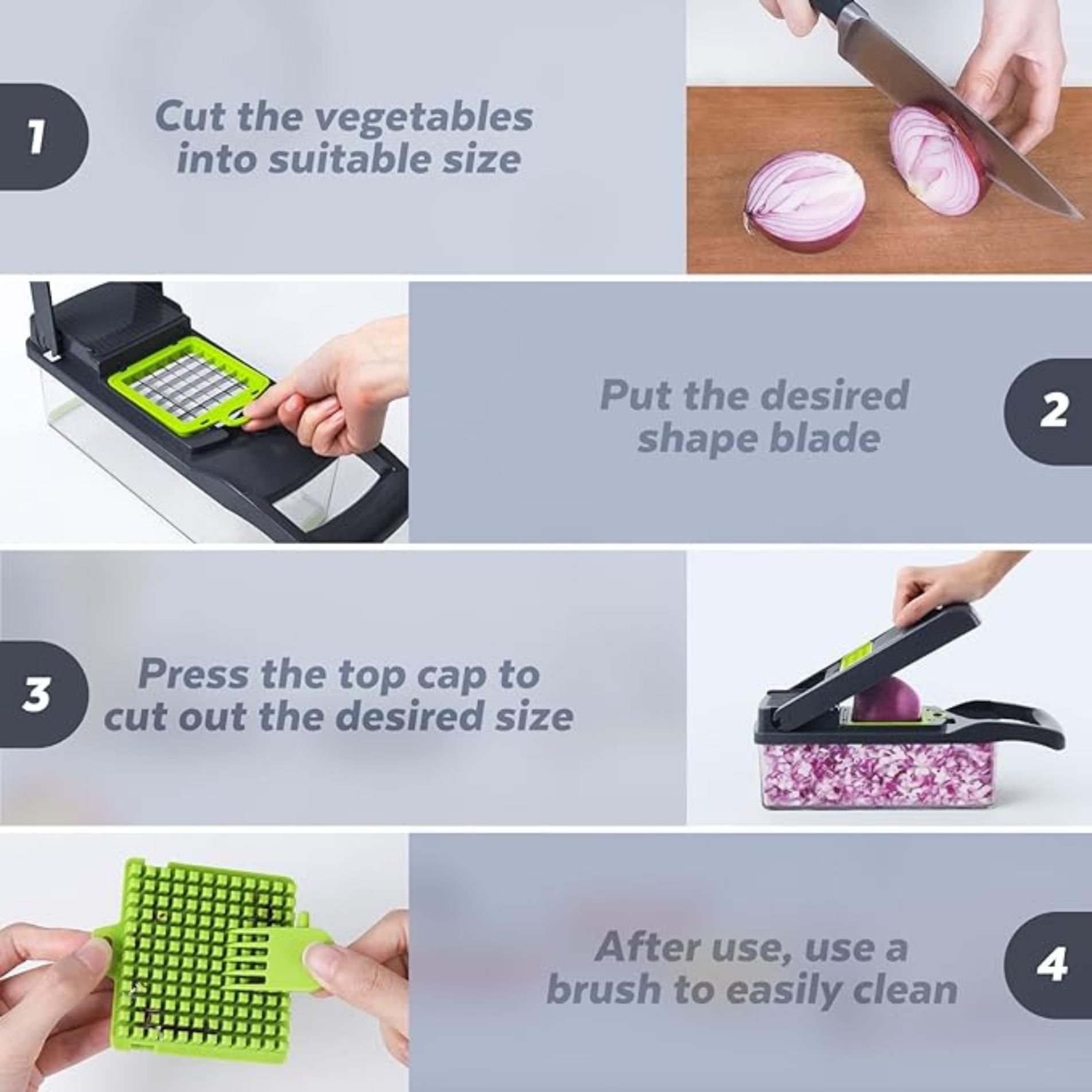 1
Cut the vegetables into suitable size

Put the desired shape blade
2

3
Press the top cap to cut out the desired size

After use, use a brush to easily clean
4