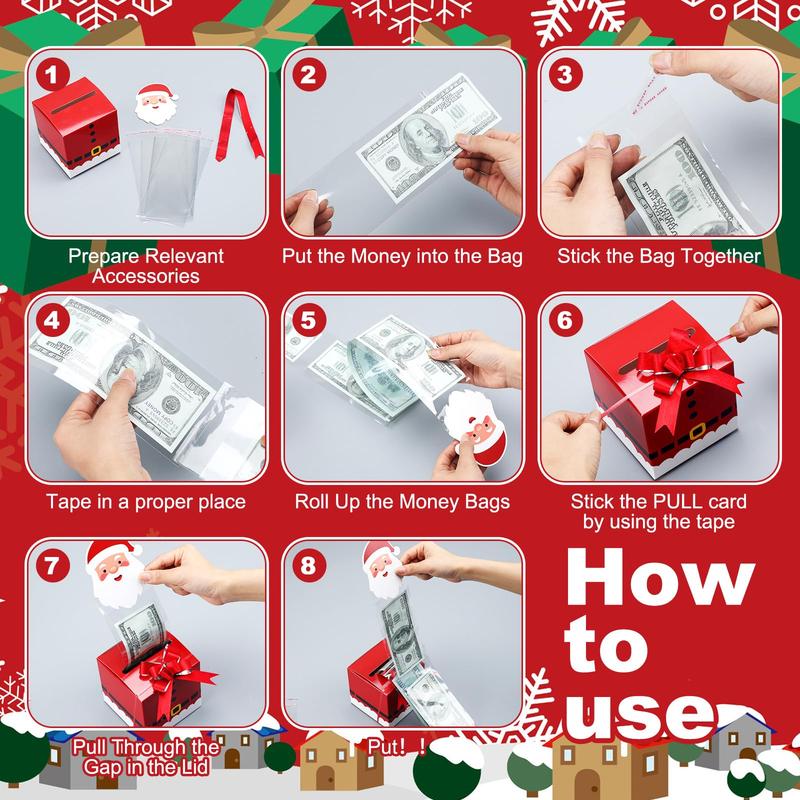 1
Prepare Relevant Accessories

2
Put the Money into the Bag

3
Stick the Bag Together

4
Tape in a proper place

5
Roll Up the Money Bags

6
Stick the PULL card by using the tape

7
Pull Through the Gap in the Lid

8
Put! !

How to use