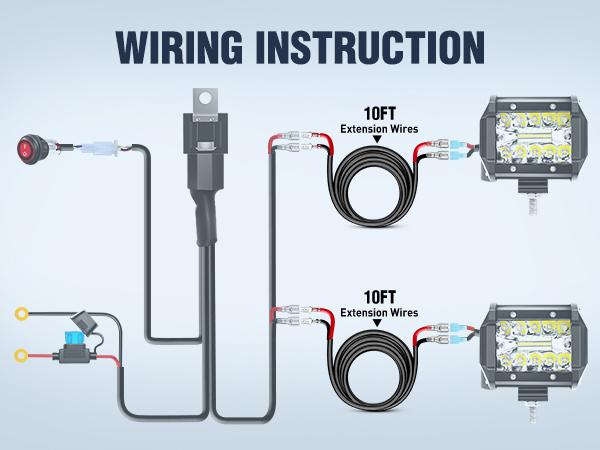 WIRING INSTRUCTION

10FT
Extension Wires

10FT
Extension Wires