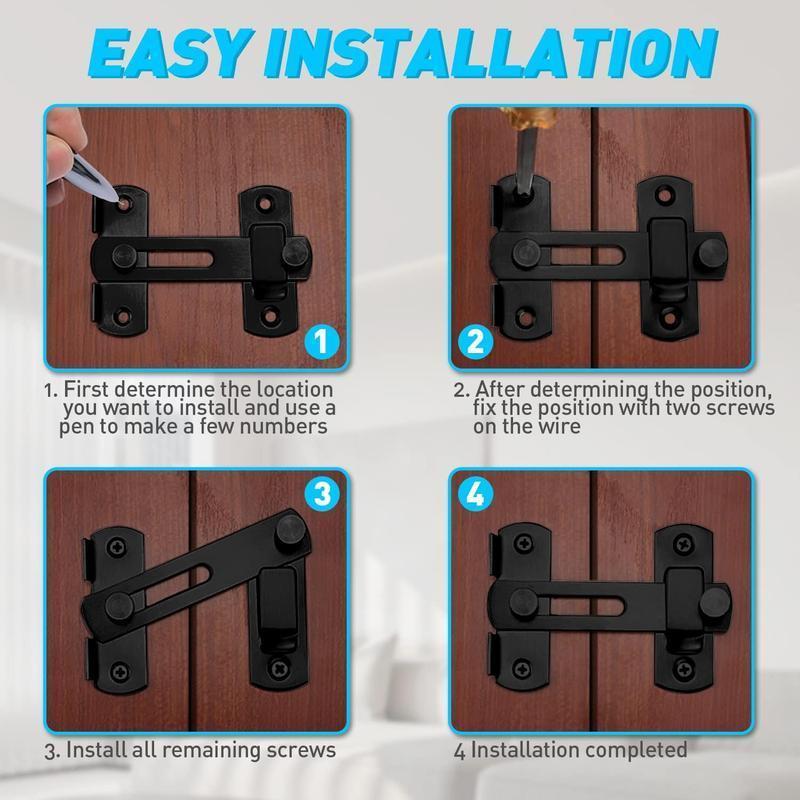 EASY INSTALLATION

1

1. First determine the location you want to install and use a pen to make a few numbers

2

2. After determining the position, fix the position with two screws on the wire

3

3. Install all remaining screws

4

4 Installation completed