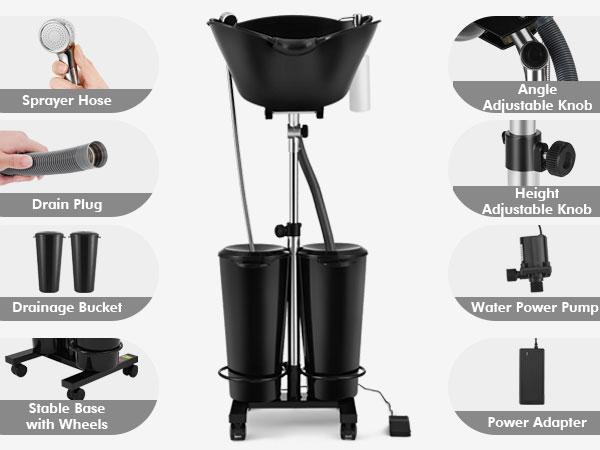 Sprayer Hose

Drain Plug

Drainage Bucket

Stable Base with Wheels

Angle Adjustable Knob

Height Adjustable Knob

Water Power Pump

Power Adapter