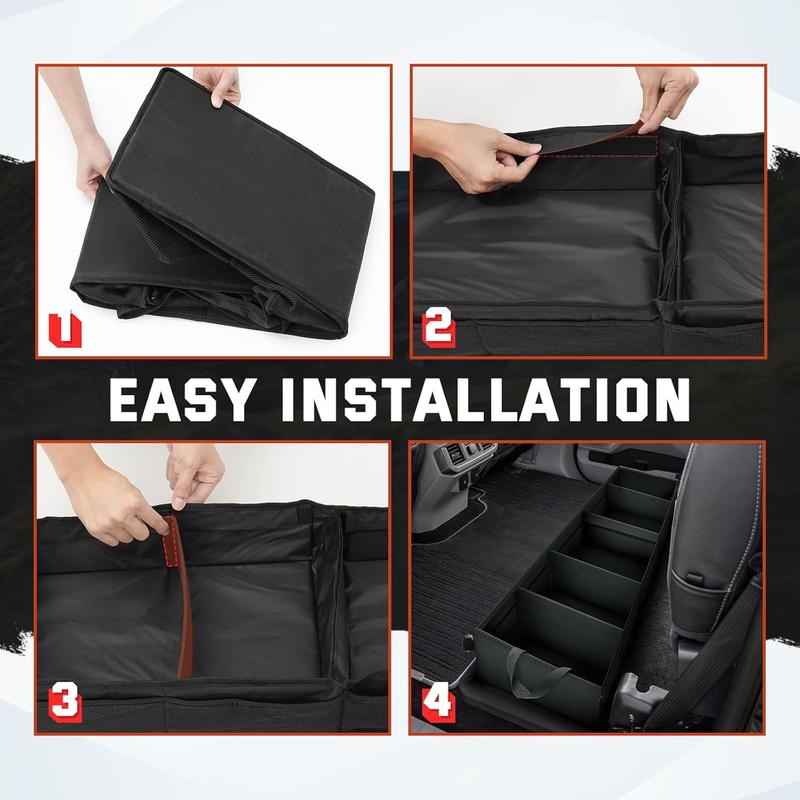 1

2

EASY INSTALLATION

3

4