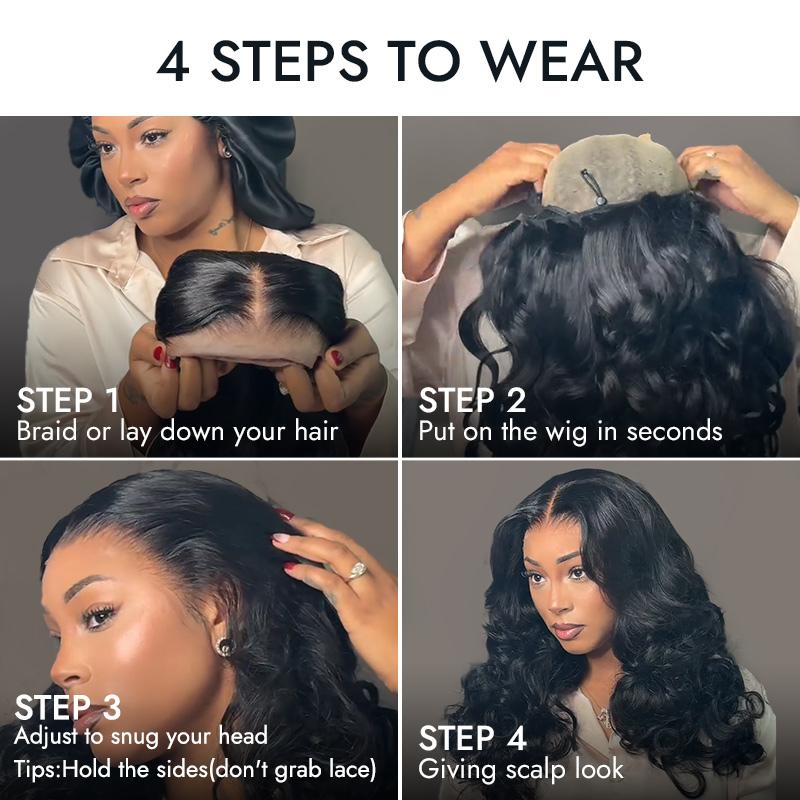 4 STEPS TO WEAR

STEP 1
Braid or lay down your hair

STEP 2
Put on the wig in seconds

STEP 3
Adjust to snug your head
Tips:Hold the sides(don't grab lace)

STEP 4
Giving scalp look