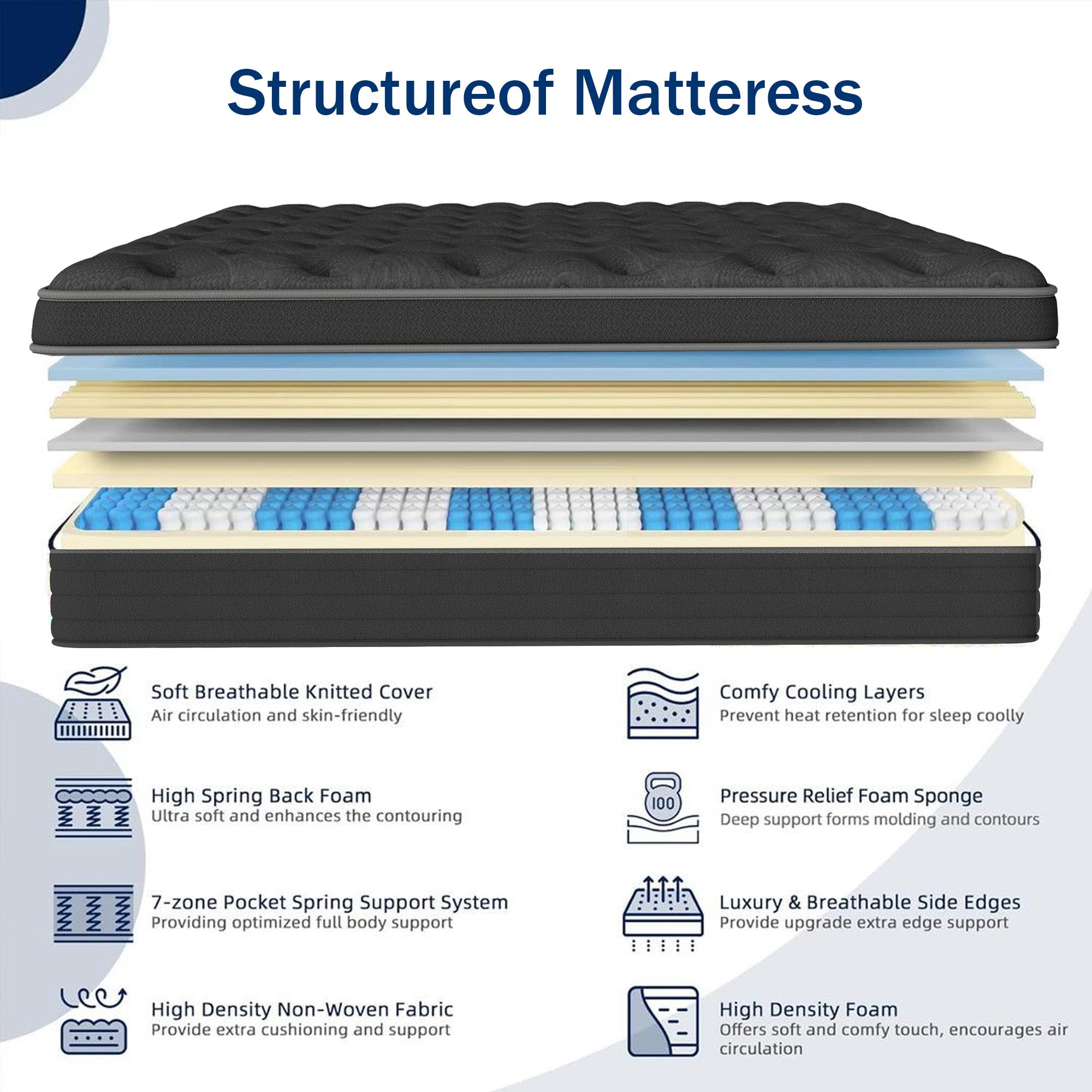 Structureof Matteress

Soft Breathable Knitted Cover
Air circulation and skin-friendly

High Spring Back Foam
Ultra soft and enhances the contouring

7-zone Pocket Spring Support System
Providing optimized full body support

High Density Non-Woven Fabric
Provide extra cushioning and support

Comfy Cooling Layers
Prevent heat retention for sleep coolly

100

Pressure Relief Foam Sponge
Deep support forms molding and contours

Luxury & Breathable Side Edges
Provide upgrade extra edge support

High Density Foam
Offers soft and comfy touch, encourages air circulation