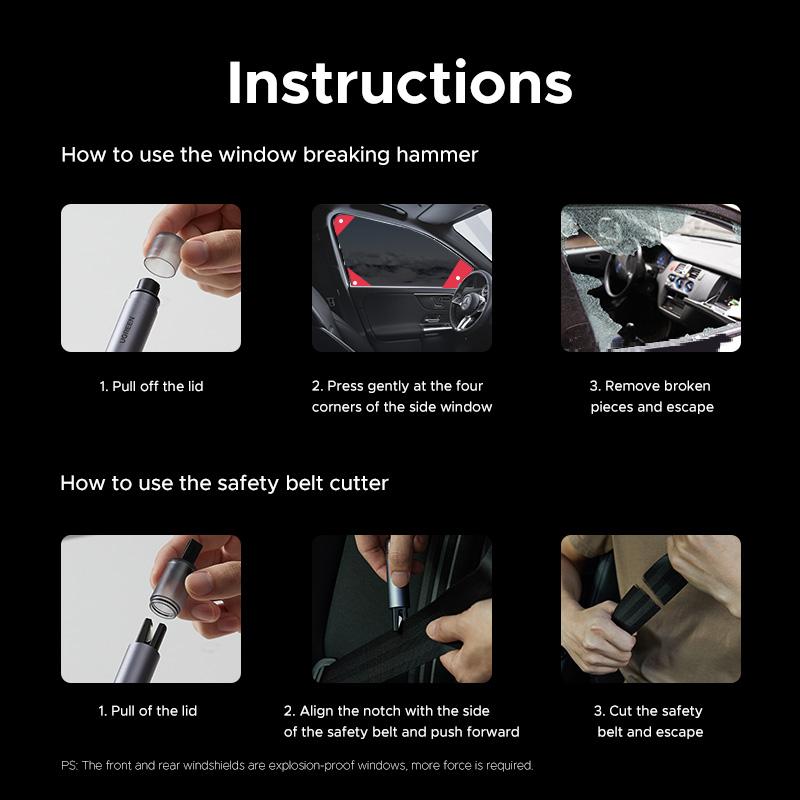 Instructions

How to use the window breaking hammer

UGREEN

1. Pull off the lid

2. Press gently at the four corners of the side window

3. Remove broken pieces and escape

How to use the safety belt cutter

1. Pull of the lid

2. Align the notch with the side of the safety belt and push forward

3. Cut the safety belt and escape

PS: The front and rear windshields are explosion-proof windows, more force is required.