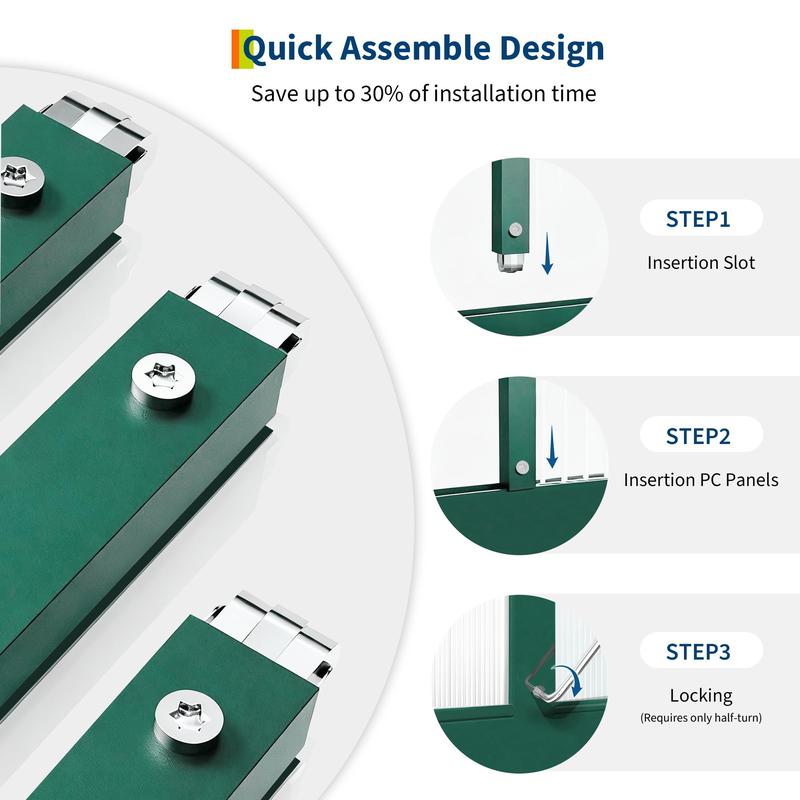 Quick Assemble Design
Save up to 30% of installation time

STEP1
Insertion Slot

STEP2
Insertion PC Panels

STEP3
Locking
(Requires only half-turn)