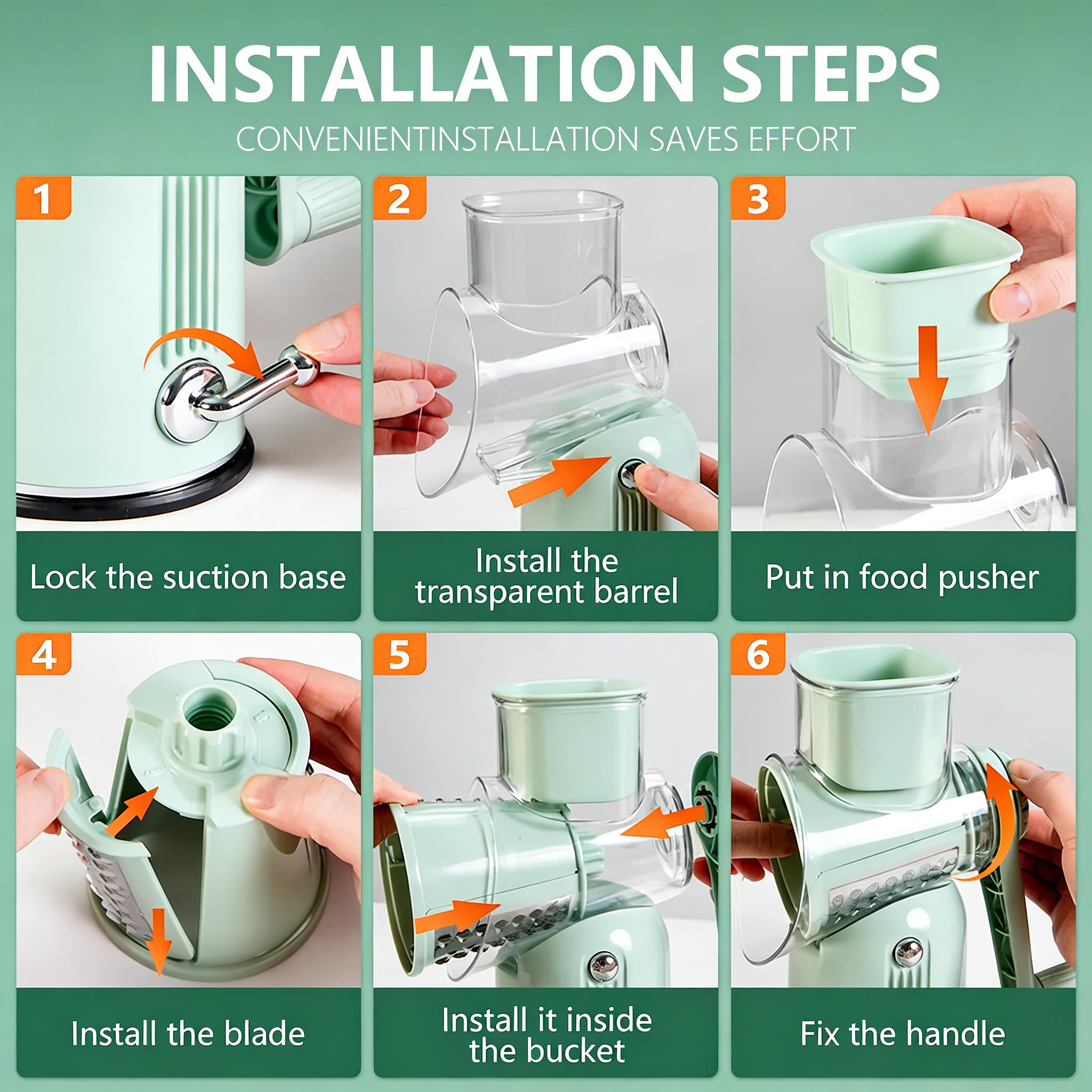 INSTALLATION STEPS

CONVENIENTINSTALLATION SAVES EFFORT

1

Lock the suction base

2

Install the transparent barrel

3

Put in food pusher

4

Install the blade

5

Install it inside the bucket

6

Fix the handle