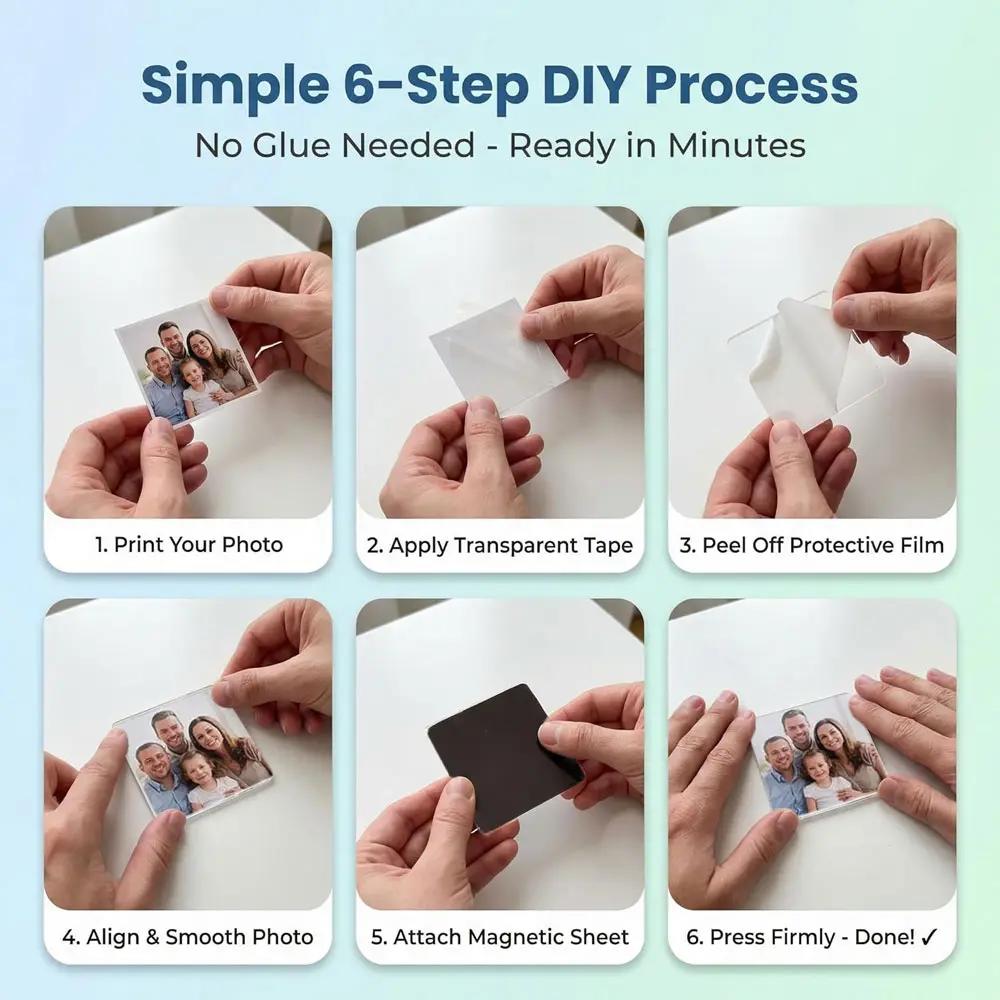 Simple 6-Step DIY Process

No Glue Needed - Ready in Minutes

1. Print Your Photo

2. Apply Transparent Tape

3. Peel Off Protective Film

4. Align & Smooth Photo

5. Attach Magnetic Sheet

6. Press Firmly - Done! ✓