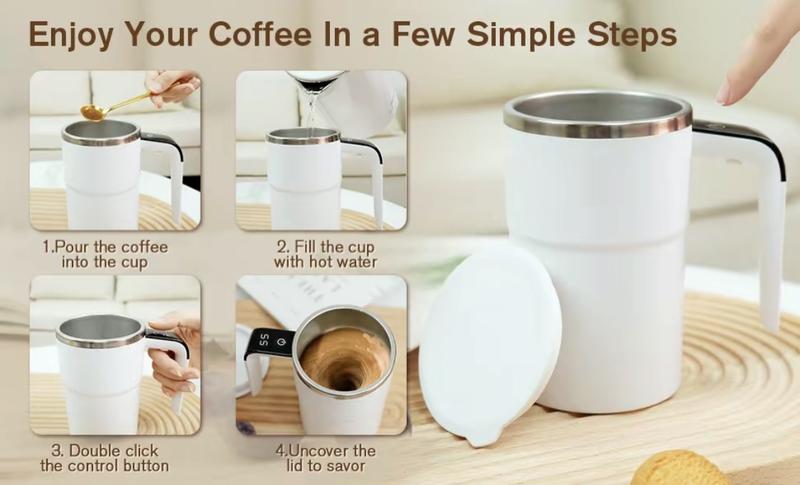 Enjoy Your Coffee In a Few Simple Steps

1.Pour the coffee into the cup

2. Fill the cup with hot water

3. Double click the control button

55

4.Uncover the lid to savor