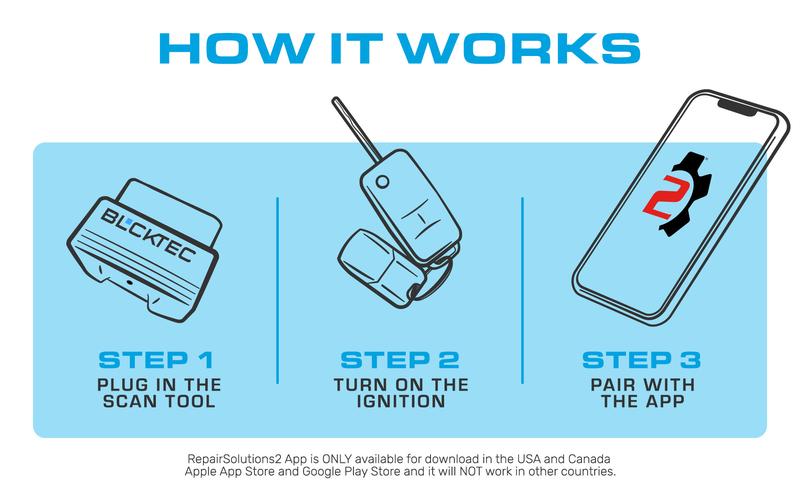 HOW IT WORKS

BLCKTEC

2

STEP 1
PLUG IN THE SCAN TOOL

STEP 2
TURN ON THE IGNITION

STEP 3
PAIR WITH THE APP

RepairSolutions2 App is ONLY available for download in the USA and Canada Apple App Store and Google Play Store and it will NOT work in other countries.