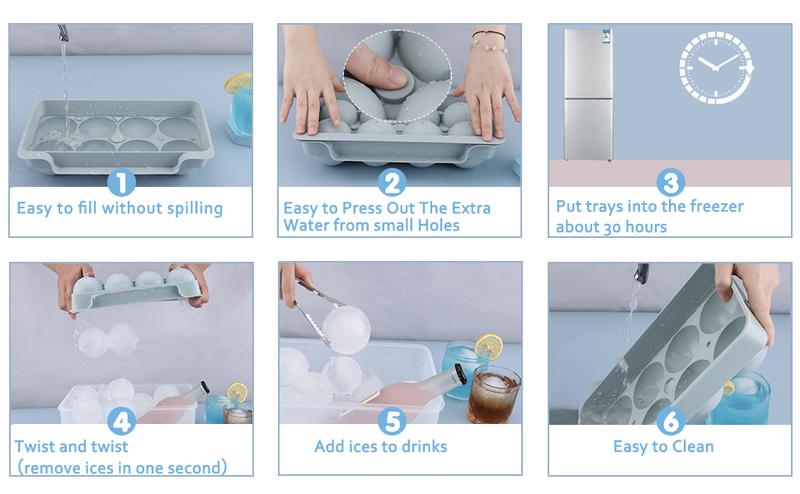 1
Easy to fill without spilling

2
Easy to Press Out The Extra Water from small Holes

3
Put trays into the freezer about 30 hours

4
Twist and twist (remove ices in one second)

5
Add ices to drinks

6
Easy to Clean