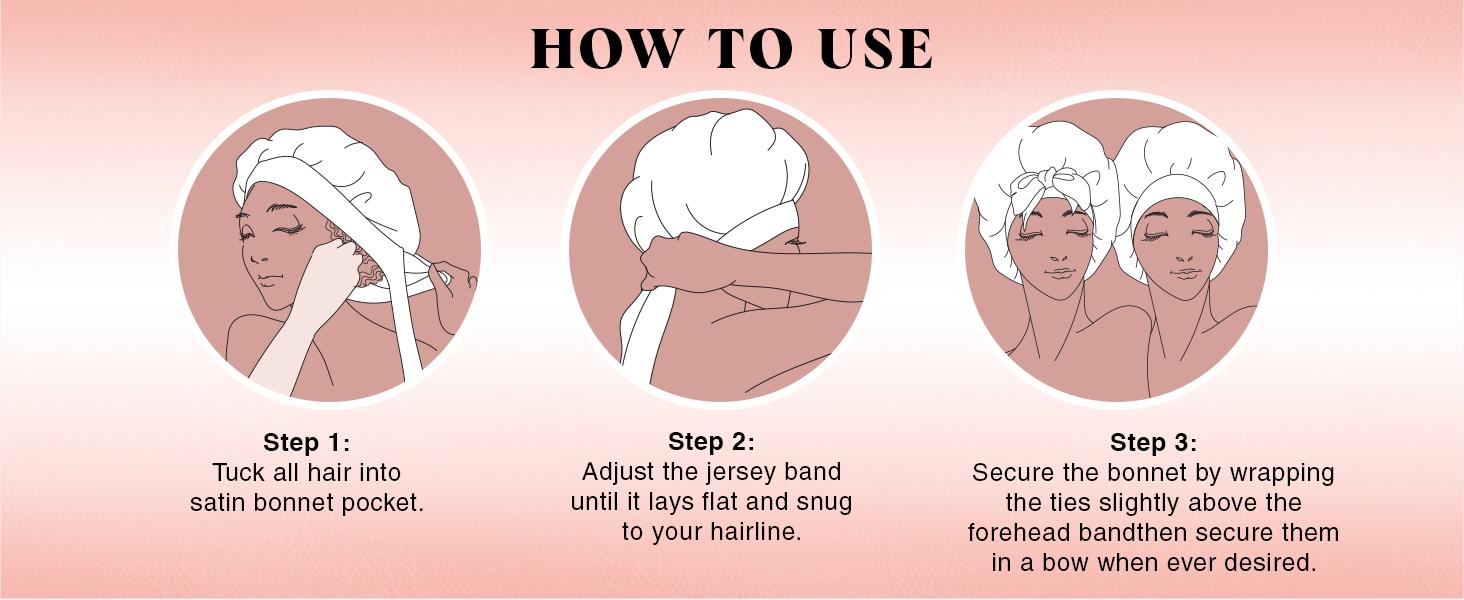 HOW TO USE

Step 1:
Tuck all hair into satin bonnet pocket.

Step 2:
Adjust the jersey band until it lays flat and snug to your hairline.

Step 3:
Secure the bonnet by wrapping the ties slightly above the forehead bandthen secure them in a bow when ever desired.