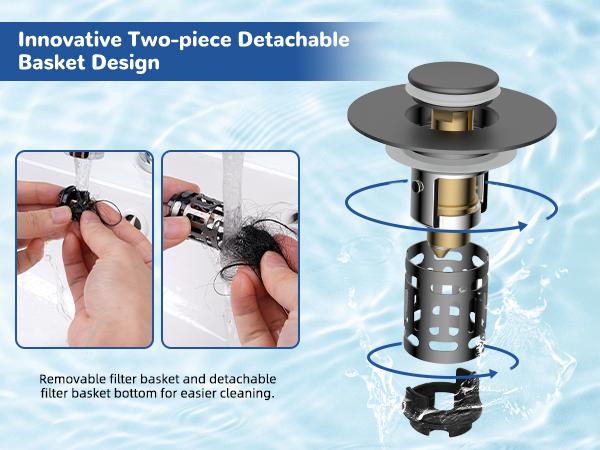 Innovative Two-piece Detachable Basket Design

Removable filter basket and detachable filter basket bottom for easier cleaning.