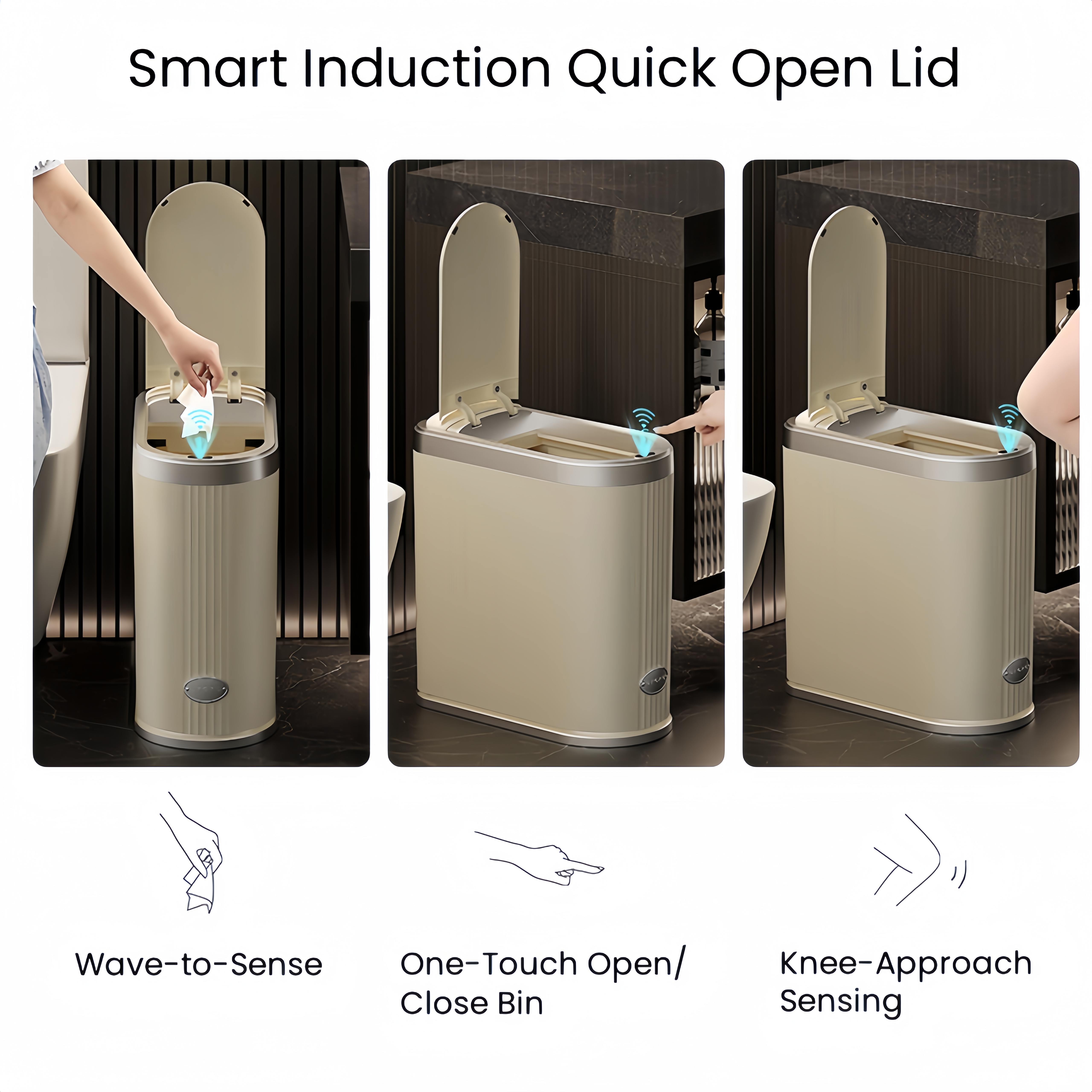 Smart Induction Quick Open Lid

Wave-to-Sense

One-Touch Open/ Close Bin

Knee-Approach Sensing