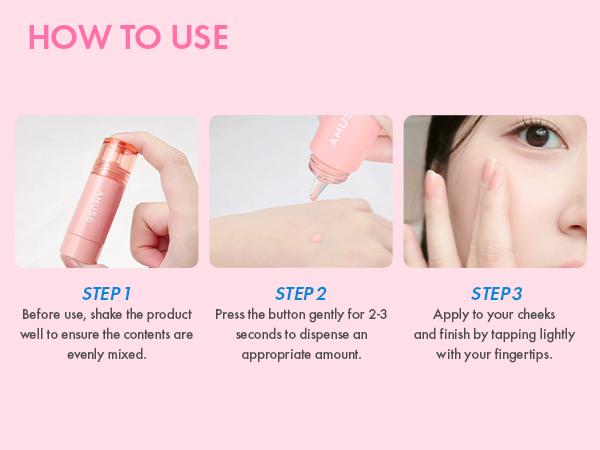 HOW TO USE

AMUSE

AMUS

STEP 1
Before use, shake the product well to ensure the contents are evenly mixed.

STEP 2
Press the button gently for 2-3 seconds to dispense an appropriate amount.

STEP 3
Apply to your cheeks and finish by tapping lightly with your fingertips.