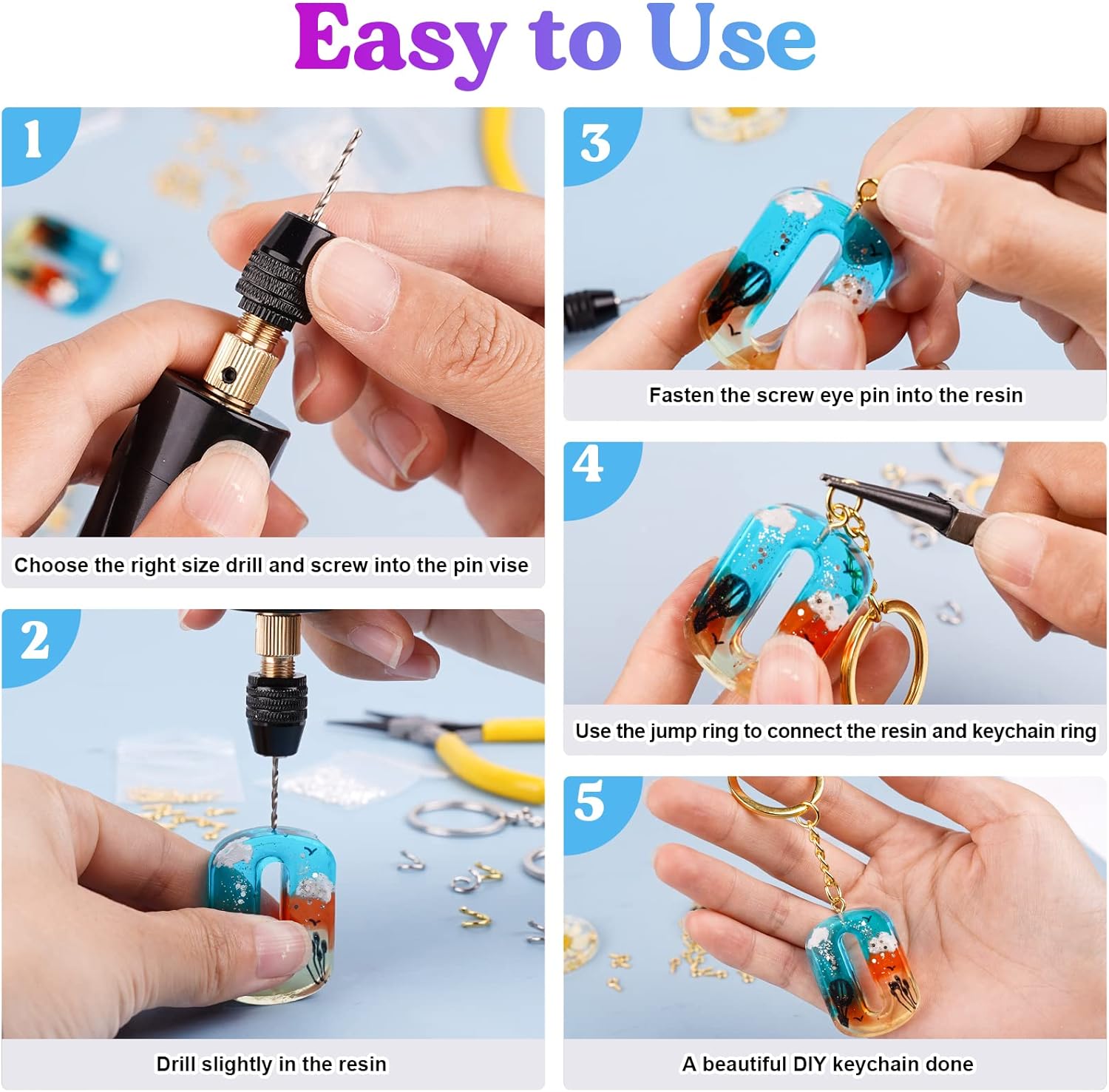 Easy to Use

1

Choose the right size drill and screw into the pin vise

2

Drill slightly in the resin

3

Fasten the screw eye pin into the resin

4

Use the jump ring to connect the resin and keychain ring

5

A beautiful DIY keychain done