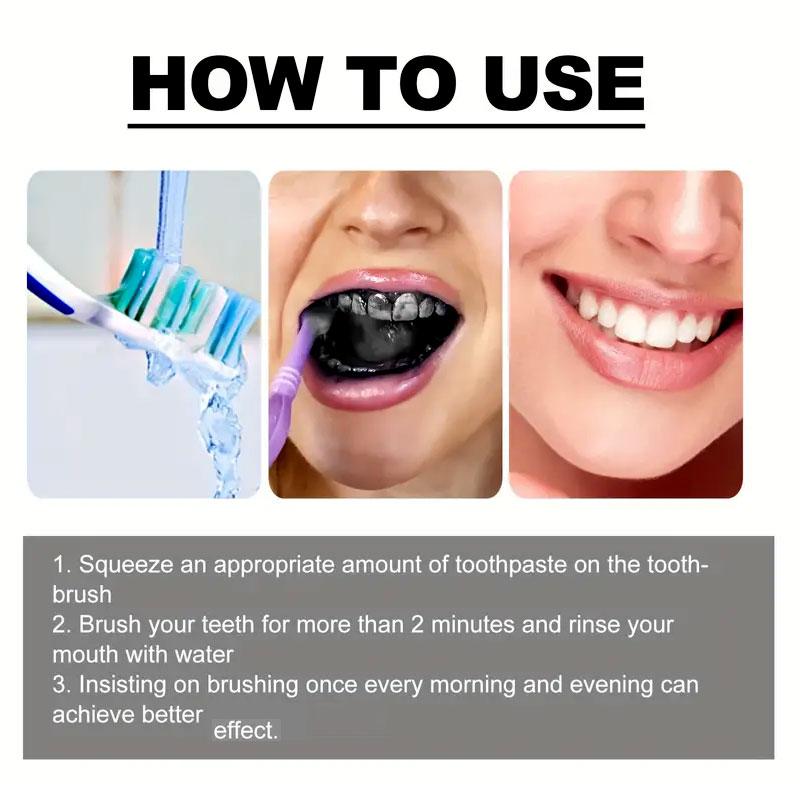 HOW TO USE

1. Squeeze an appropriate amount of toothpaste on the toothbrush
2. Brush your teeth for more than 2 minutes and rinse your mouth with water
3. Insisting on brushing once every morning and evening can achieve better effect.