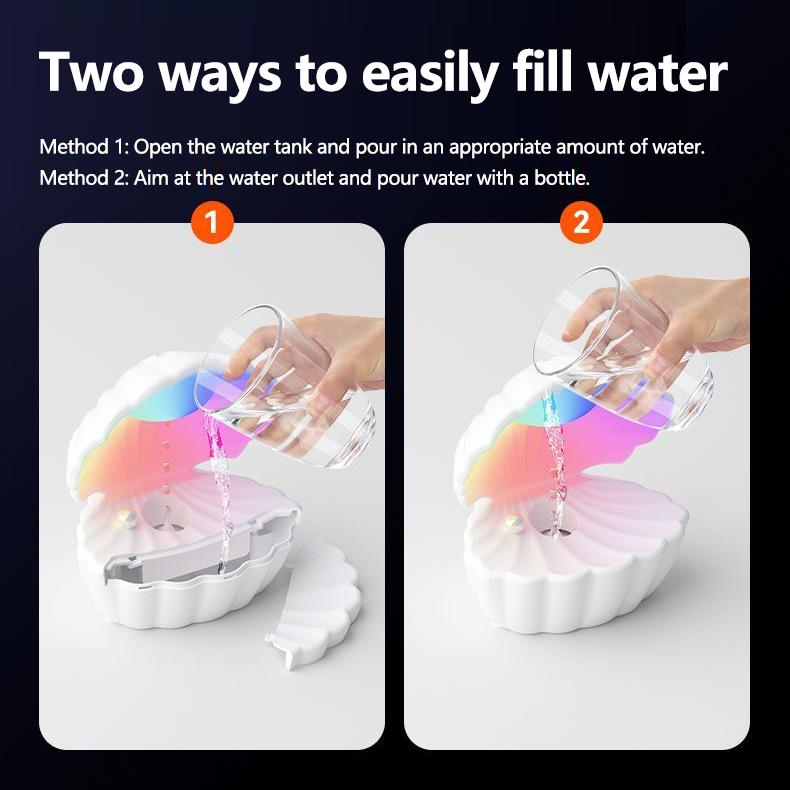 Two ways to easily fill water

Method 1: Open the water tank and pour in an appropriate amount of water.
Method 2: Aim at the water outlet and pour water with a bottle.

1

2