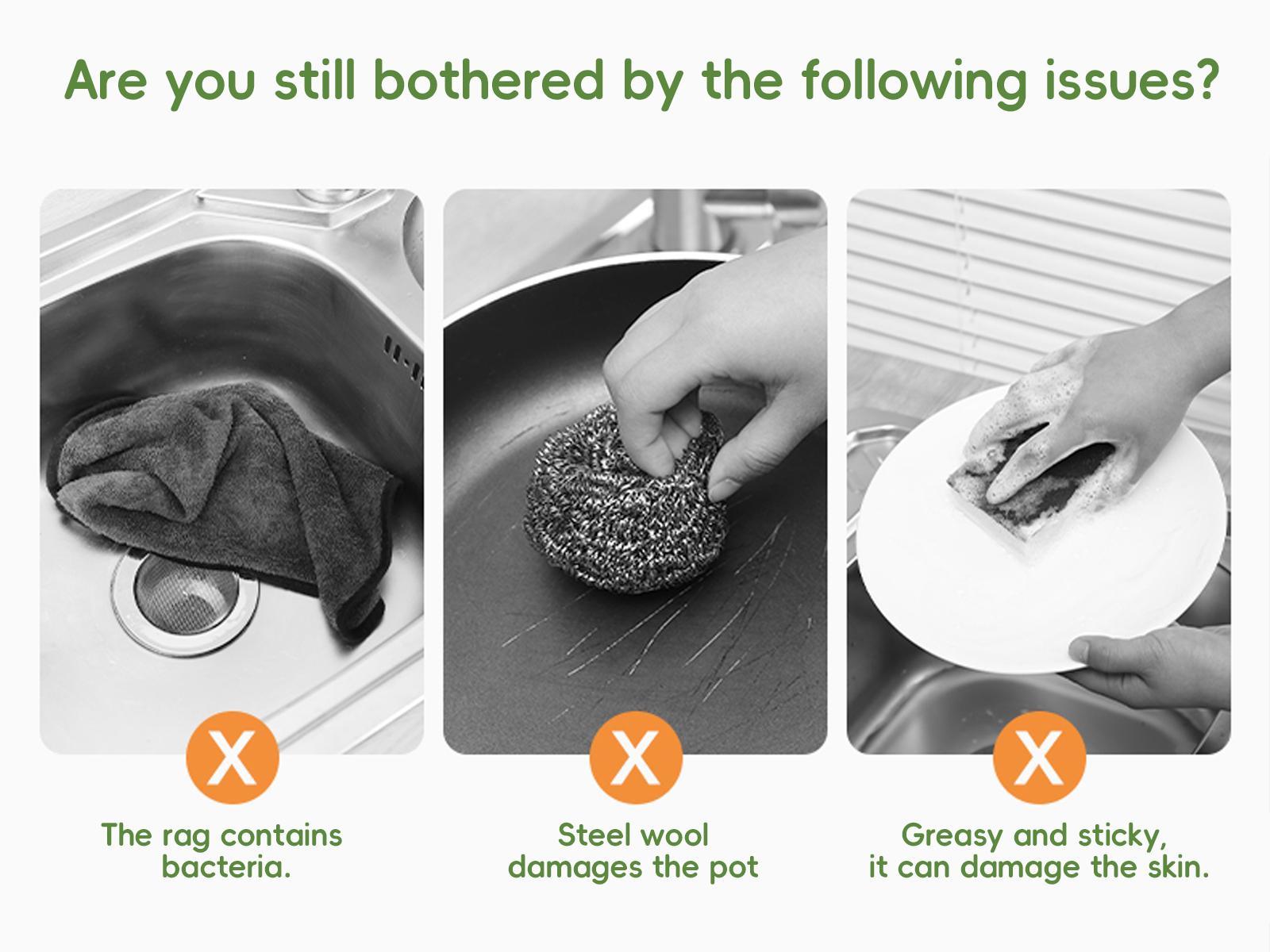 Are you still bothered by the following issues?

X

The rag contains bacteria.

X

Steel wool damages the pot

X

Greasy and sticky, it can damage the skin.