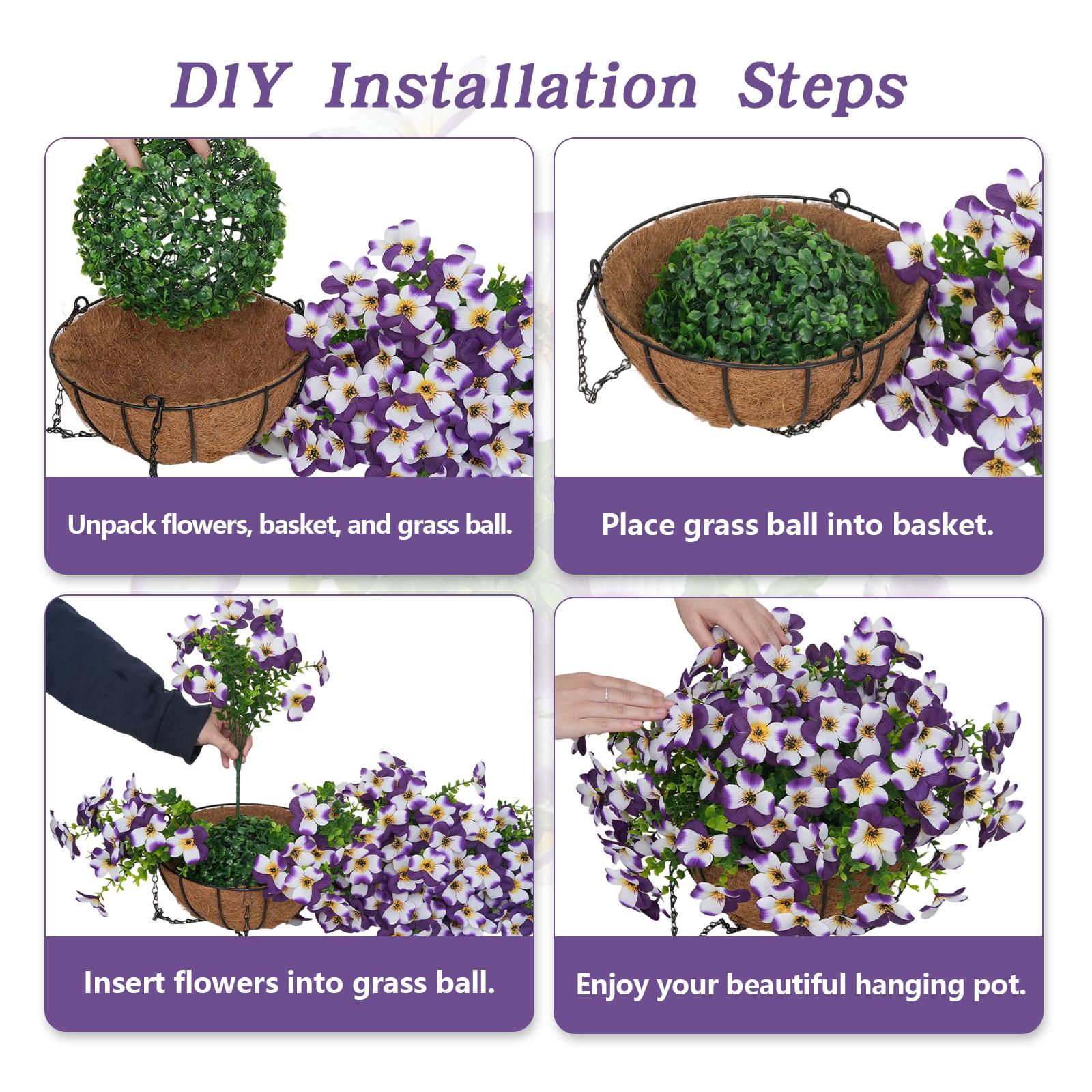 DIY Installation Steps

Unpack flowers, basket, and grass ball.

Place grass ball into basket.

Insert flowers into grass ball.

Enjoy your beautiful hanging pot.