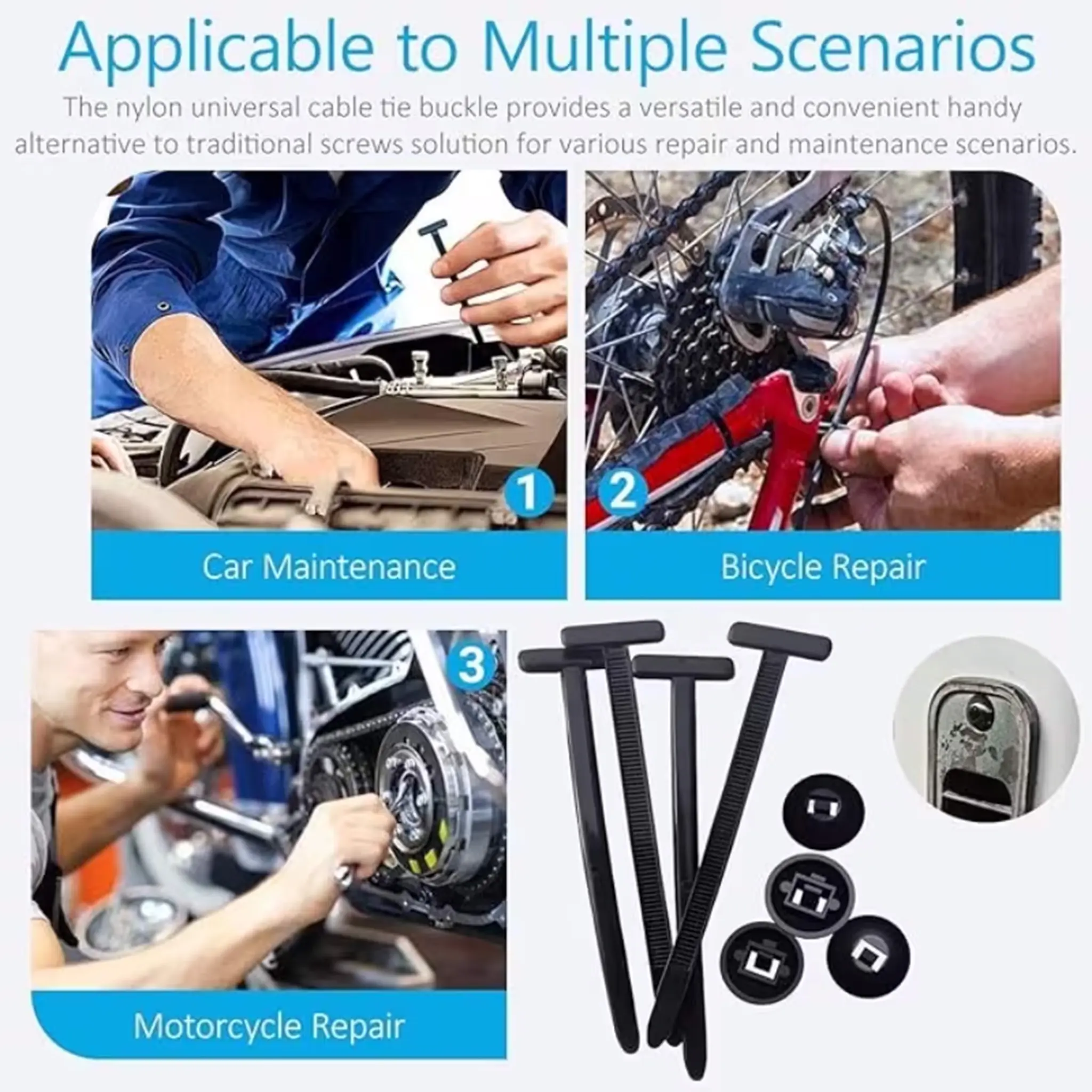 Applicable to Multiple Scenarios

The nylon universal cable tie buckle provides a versatile and convenient handy alternative to traditional screws solution for various repair and maintenance scenarios.

1

Car Maintenance

2

Bicycle Repair

3

Motorcycle Repair