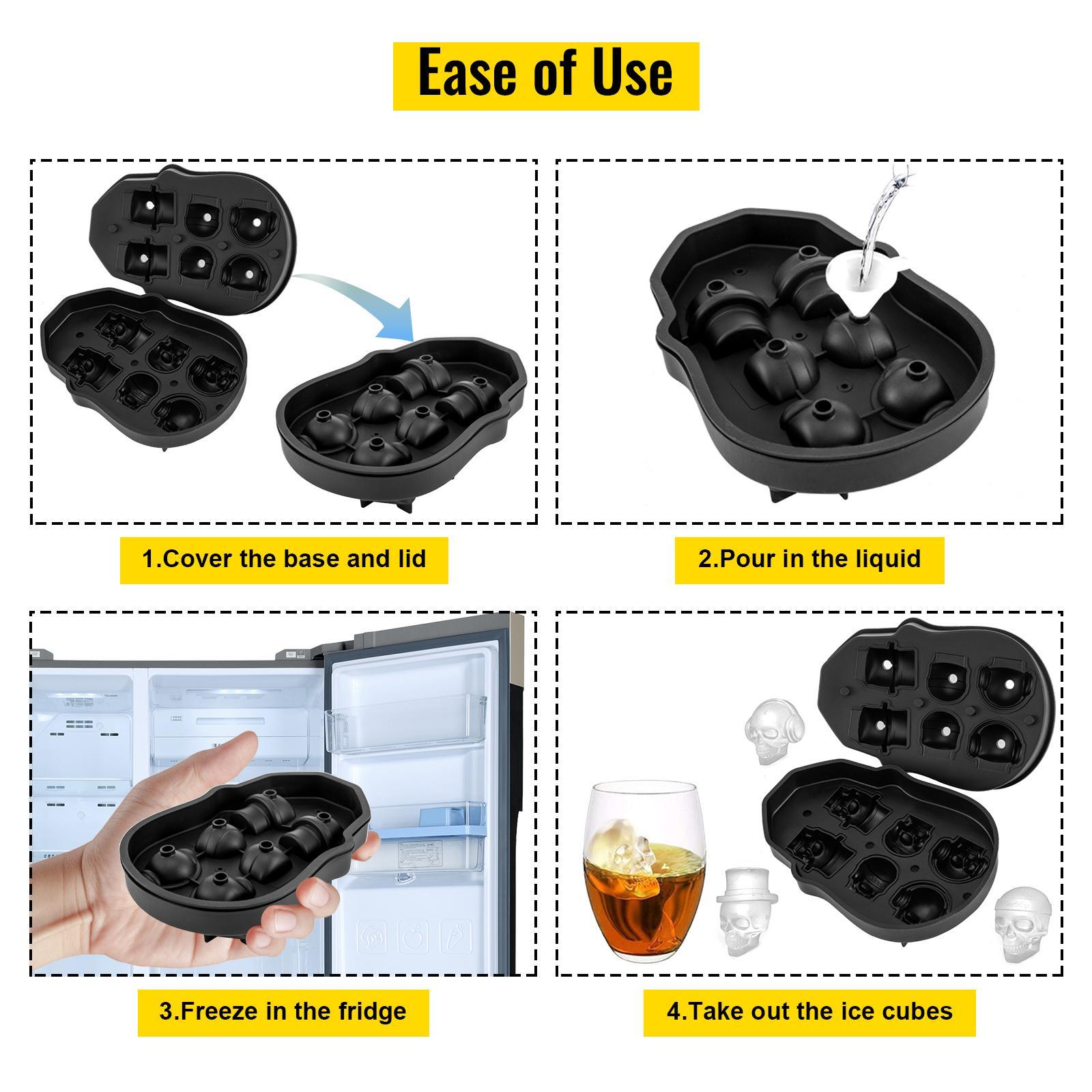 Ease of Use

1.Cover the base and lid

2.Pour in the liquid

3.Freeze in the fridge

4.Take out the ice cubes