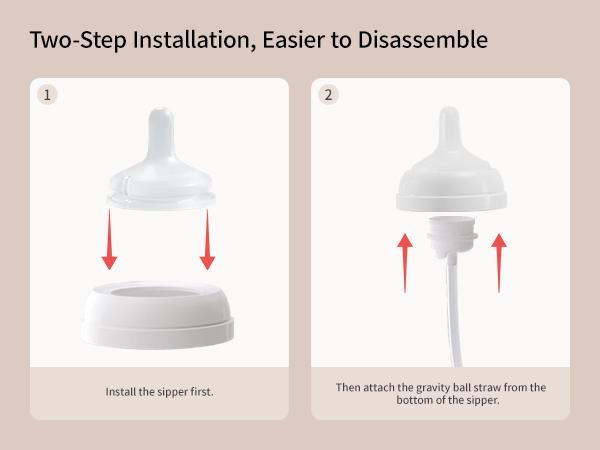 Two-Step Installation, Easier to Disassemble

1

Install the sipper first.

2

Then attach the gravity ball straw from the bottom of the sipper.